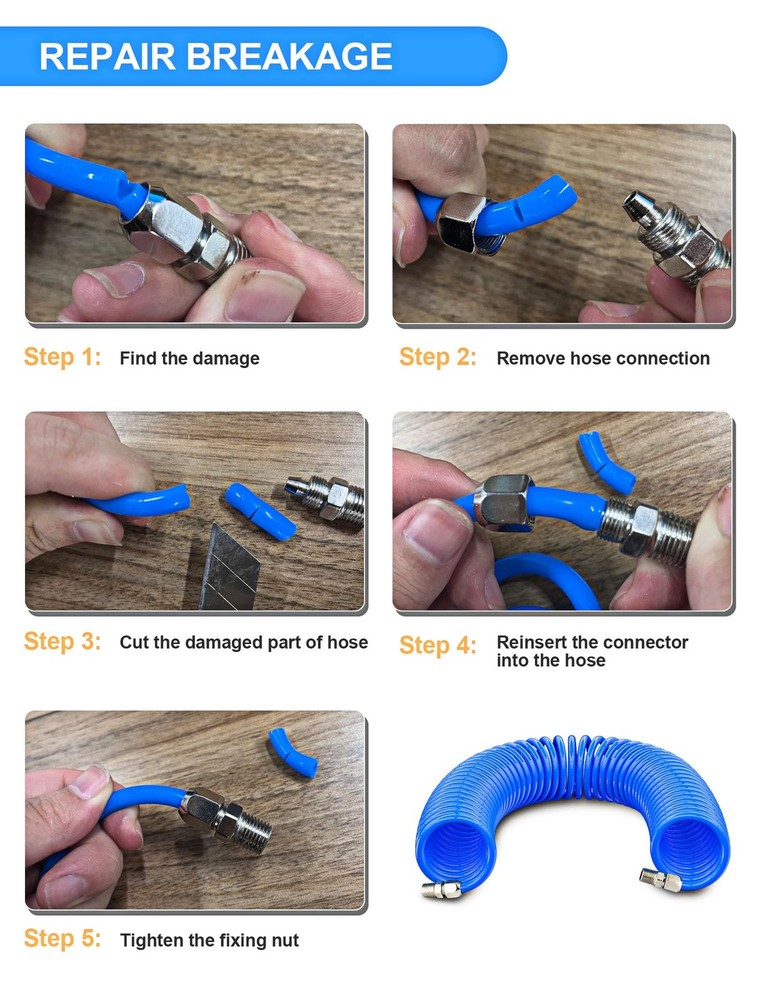 REPAIR BREAKAGE

Step 1: Find the damage

Step 2: Remove hose connection

Step 3: Cut the damaged part of hose

Step 4: Reinsert the connector into the hose

Step 5: Tighten the fixing nut