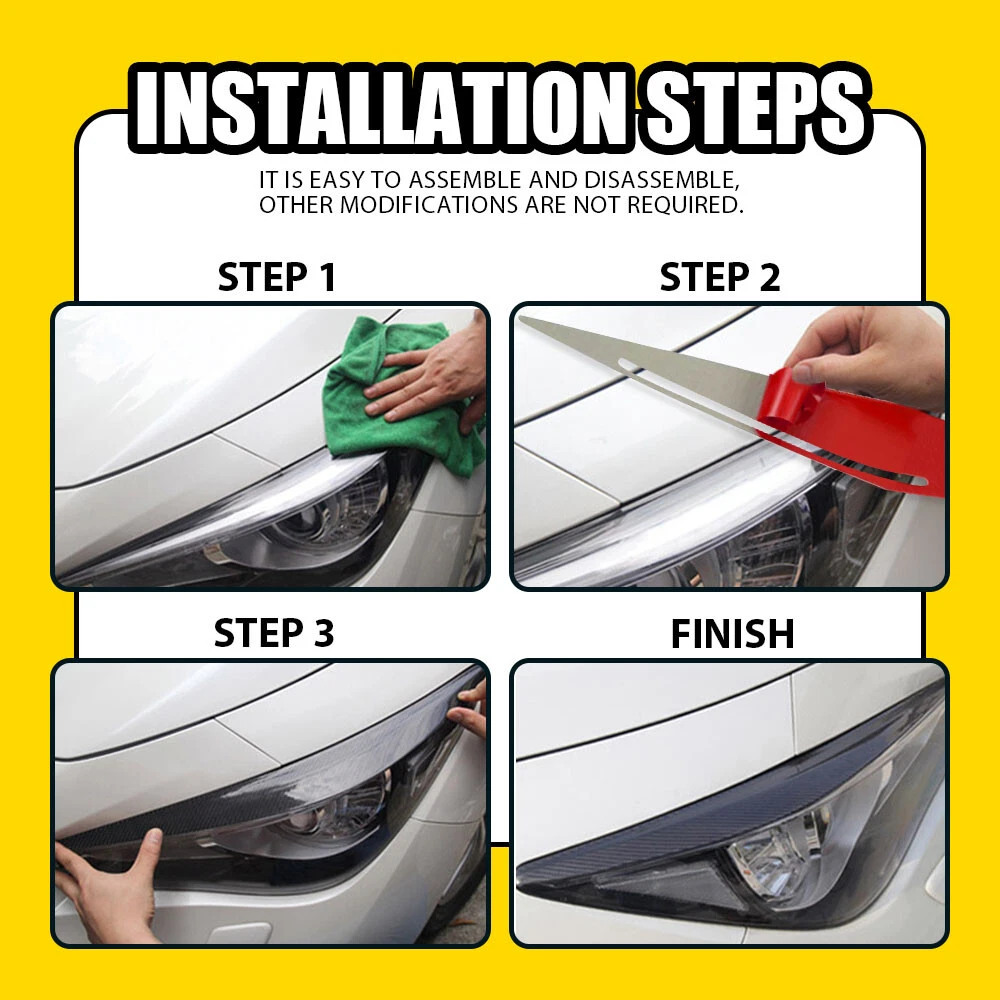 INSTALLATION STEPS

IT IS EASY TO ASSEMBLE AND DISASSEMBLE, OTHER MODIFICATIONS ARE NOT REQUIRED.

STEP 1

STEP 2

STEP 3

FINISH