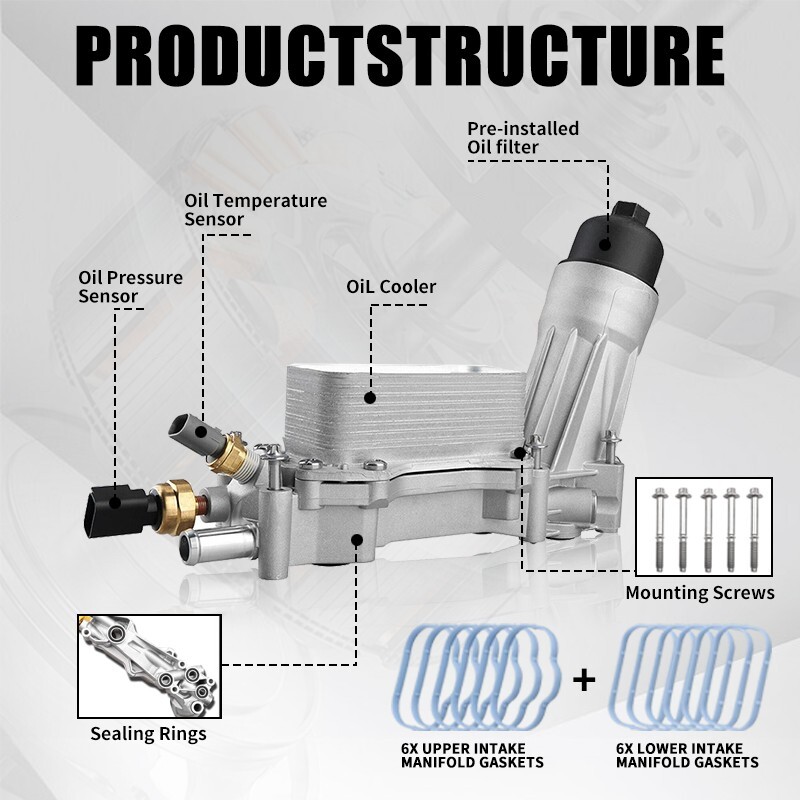 PRODUCTSTRUCTURE

Pre-installed Oil filter

Oil Temperature Sensor

Oil Pressure Sensor

OiL Cooler

Mounting Screws

Sealing Rings

+

6X UPPER INTAKE MANIFOLD GASKETS

6X LOWER INTAKE MANIFOLD GASKETS