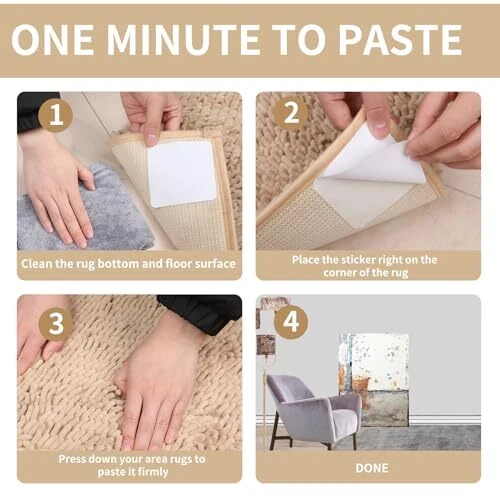 ONE MINUTE TO PASTE

1

Clean the rug bottom and floor surface

2

Place the sticker right on the corner of the rug

3

Press down your area rugs to paste it firmly

4

DONE