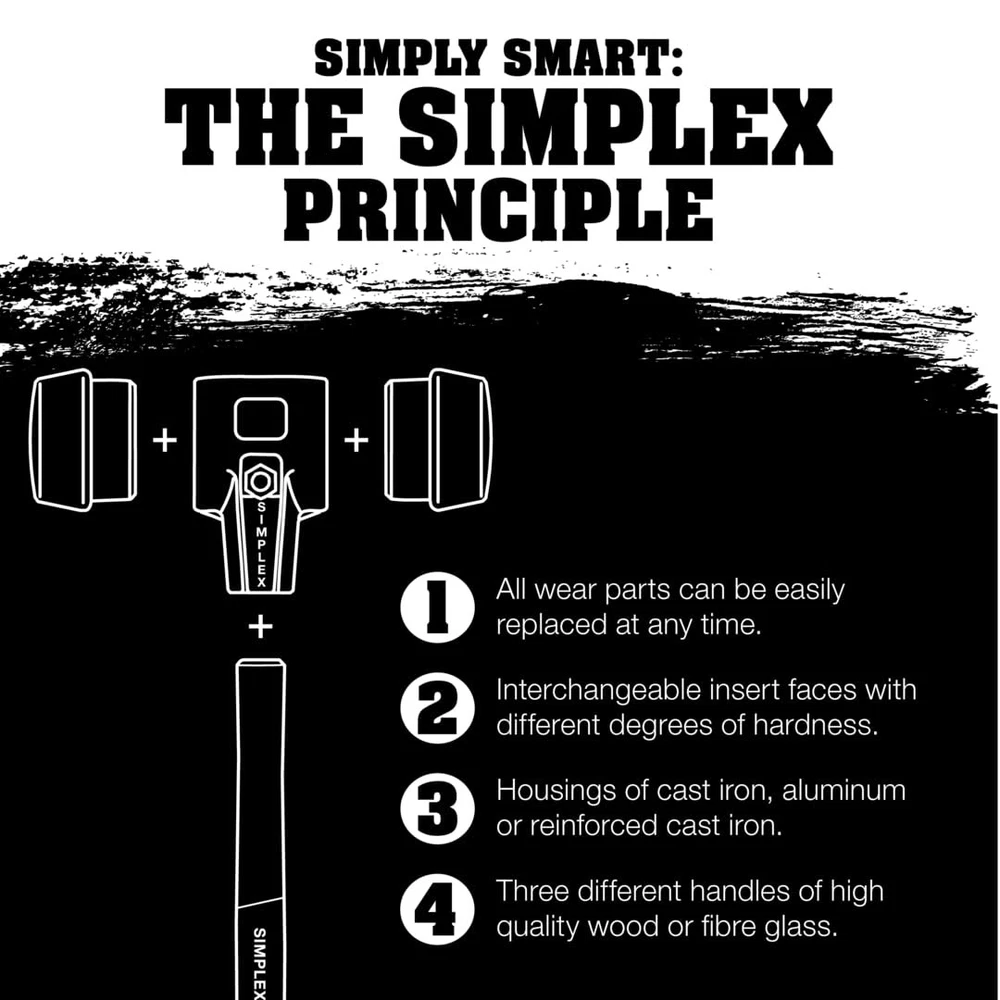 SIMPLY SMART:
THE SIMPLEX PRINCIPLE

+ +

SIMPLEX

+

SIMPLEX

1 All wear parts can be easily replaced at any time.

2 Interchangeable insert faces with different degrees of hardness.

3 Housings of cast iron, aluminum or reinforced cast iron.

4 Three different handles of high quality wood or fibre glass.