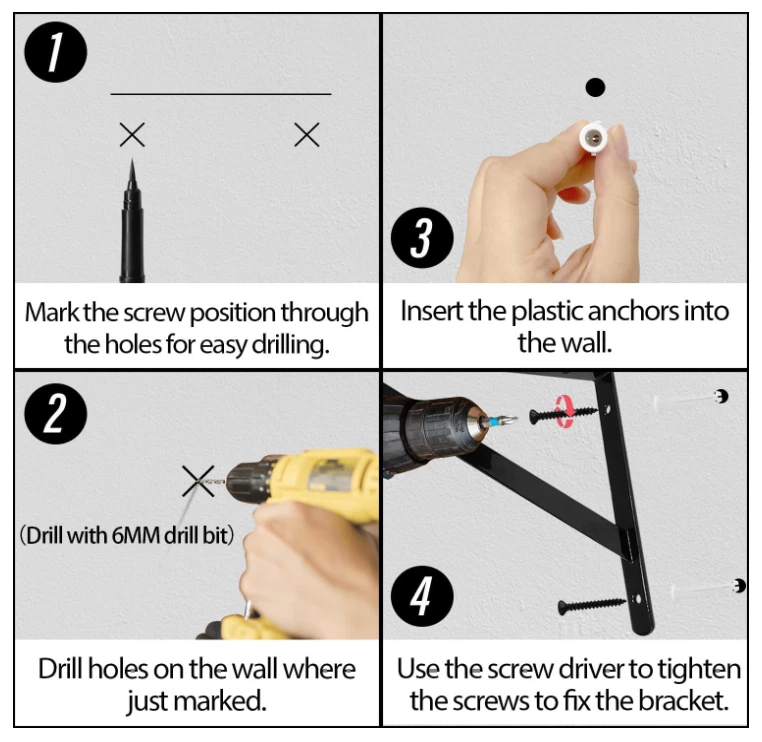 1

Mark the screw position through the holes for easy drilling.

3

Insert the plastic anchors into the wall.

2

(Drill with 6MM drill bit)

Drill holes on the wall where just marked.

4

Use the screw driver to tighten the screws to fix the bracket.