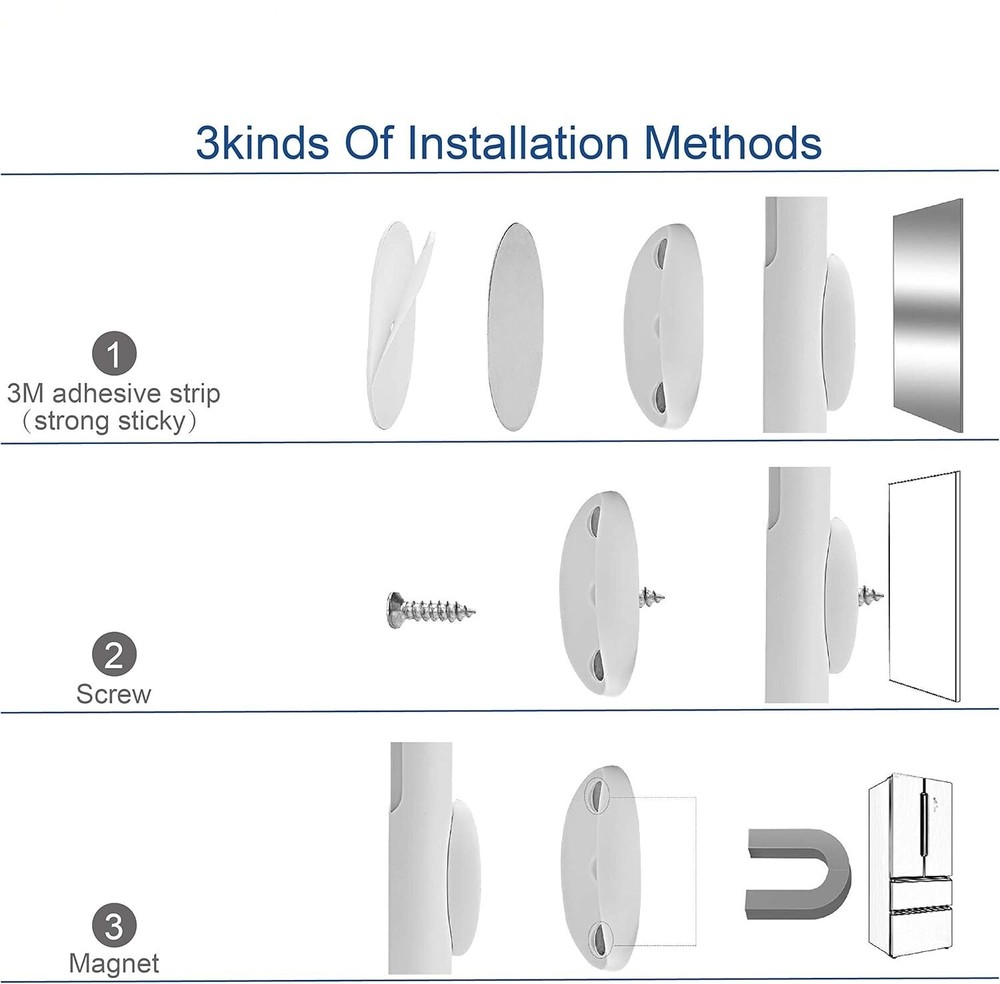 3kinds Of Installation Methods

1
3M adhesive strip
（strong sticky）

2
Screw

3
Magnet