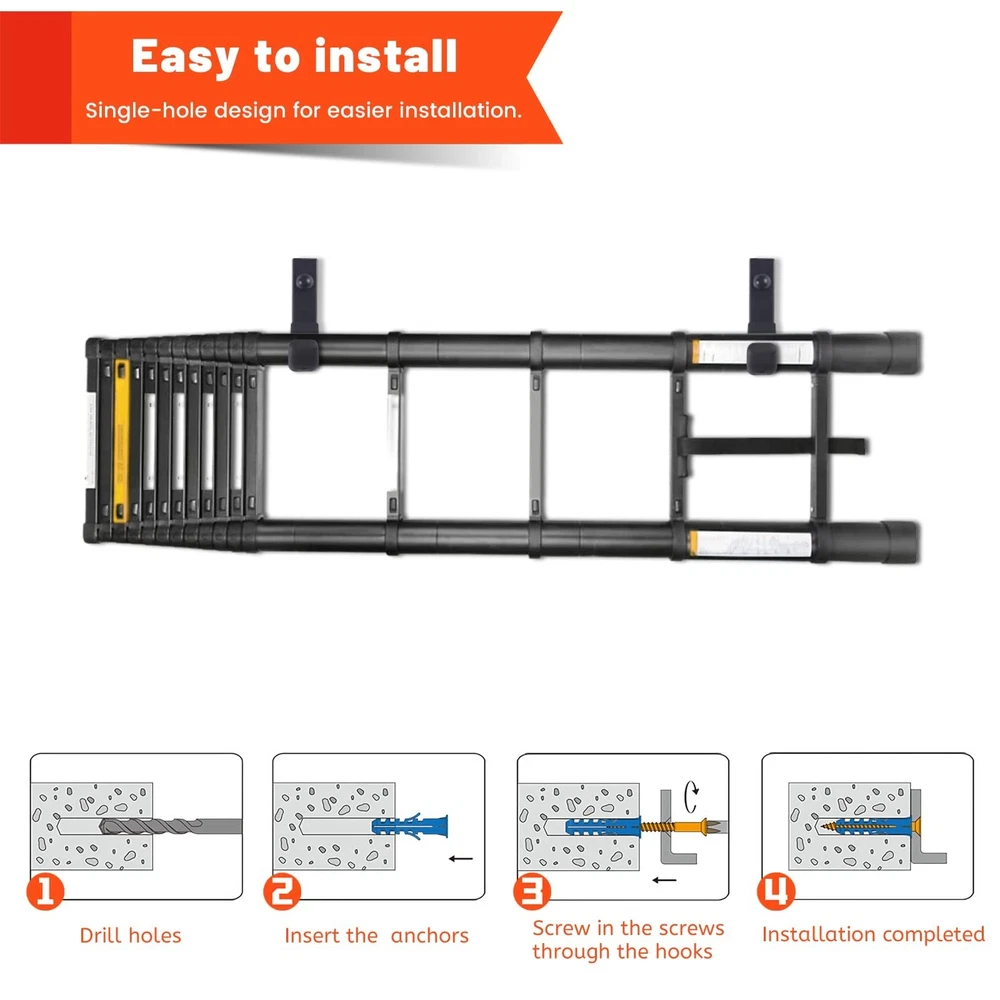 Easy to install
Single-hole design for easier installation.

1
Drill holes

2
Insert the anchors

3
Screw in the screws through the hooks

4
Installation completed