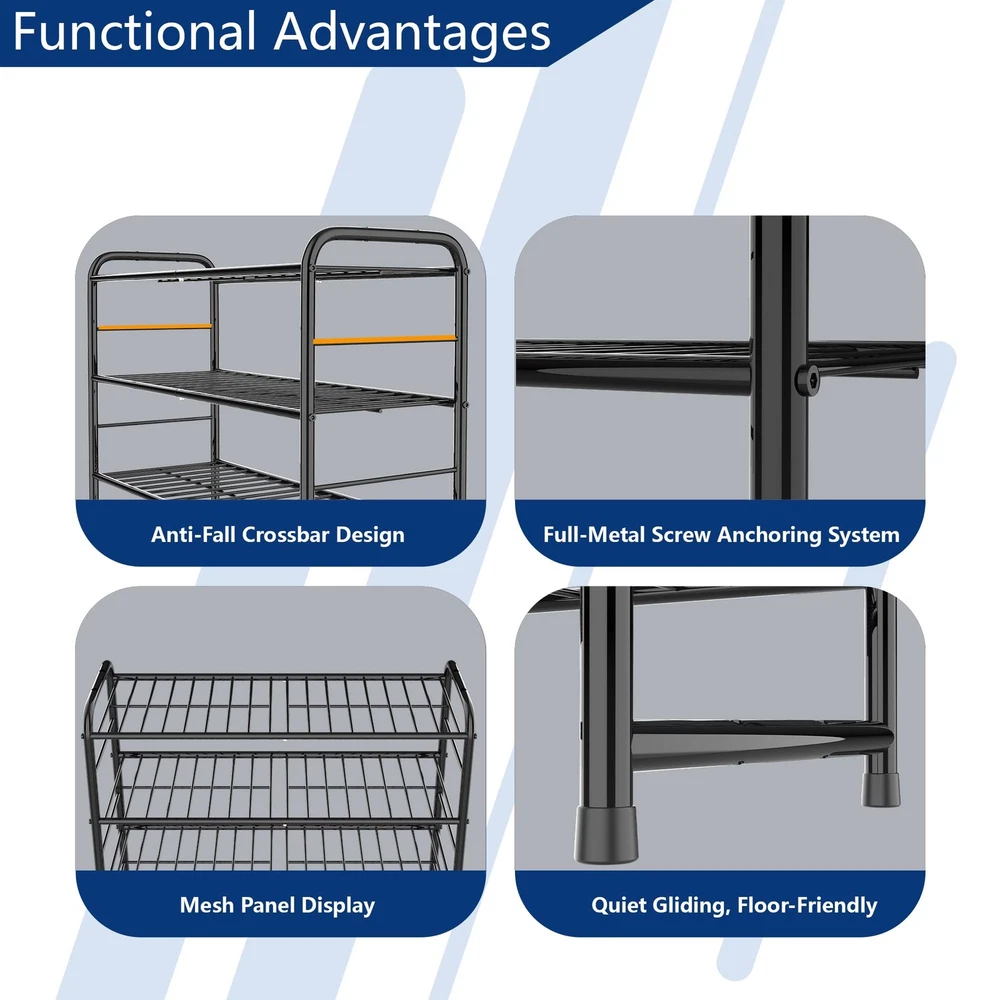 Functional Advantages

Anti-Fall Crossbar Design

Full-Metal Screw Anchoring System

Mesh Panel Display

Quiet Gliding, Floor-Friendly