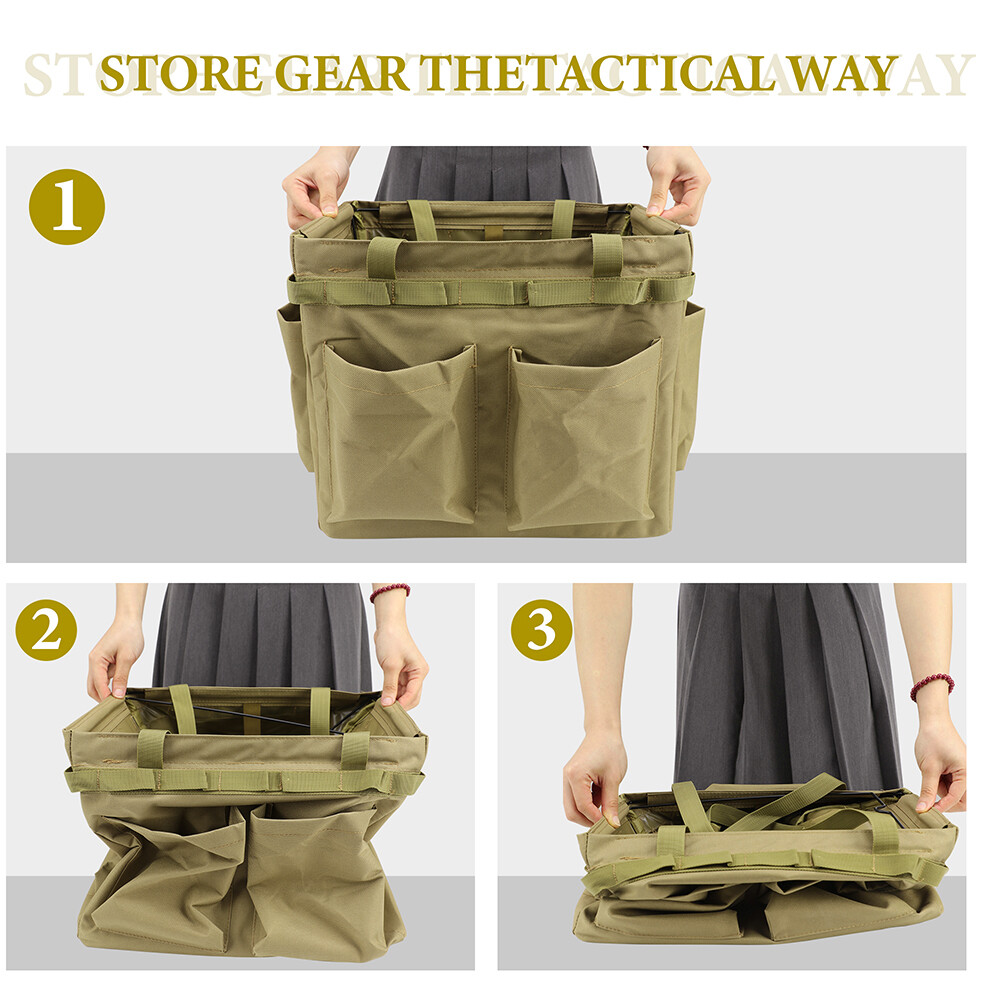 STORE GEAR THETACTICAL WAY

1

2

3