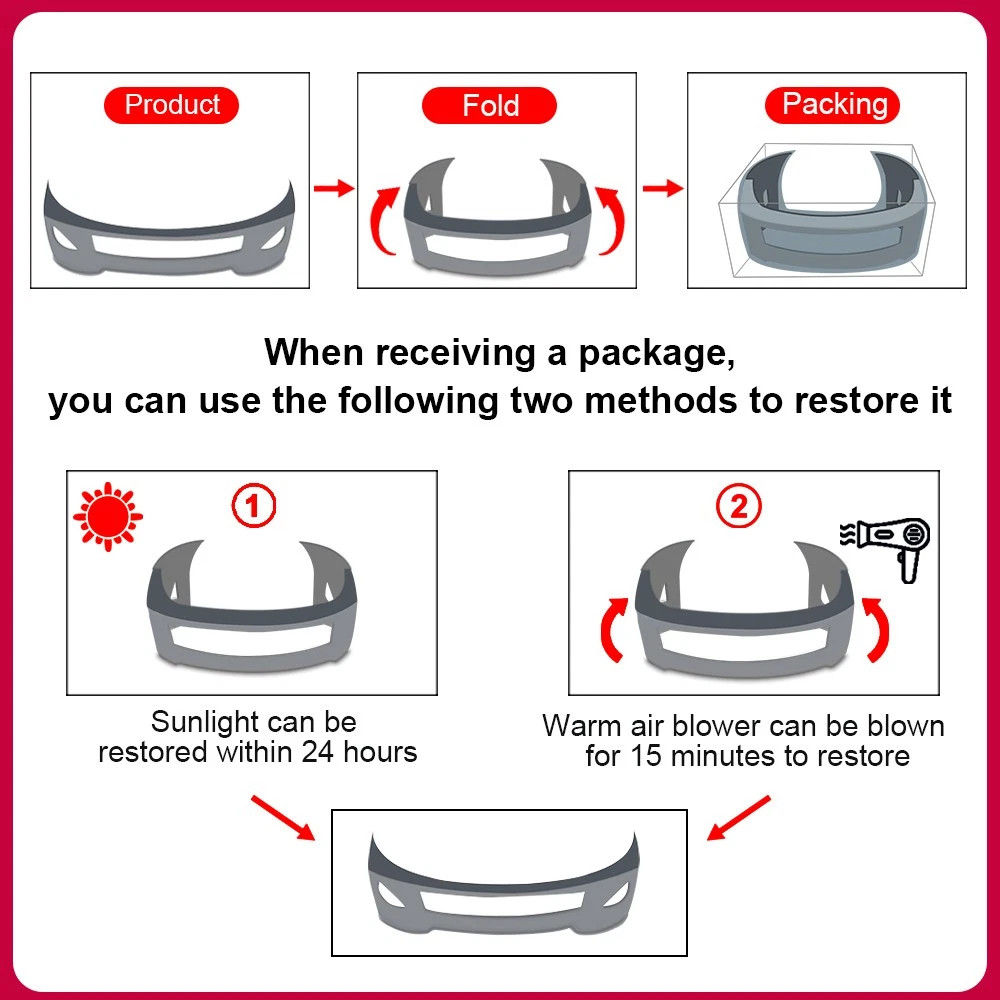 Product

Fold

Packing

When receiving a package,
you can use the following two methods to restore it

1

Sunlight can be restored within 24 hours

2

Warm air blower can be blown for 15 minutes to restore