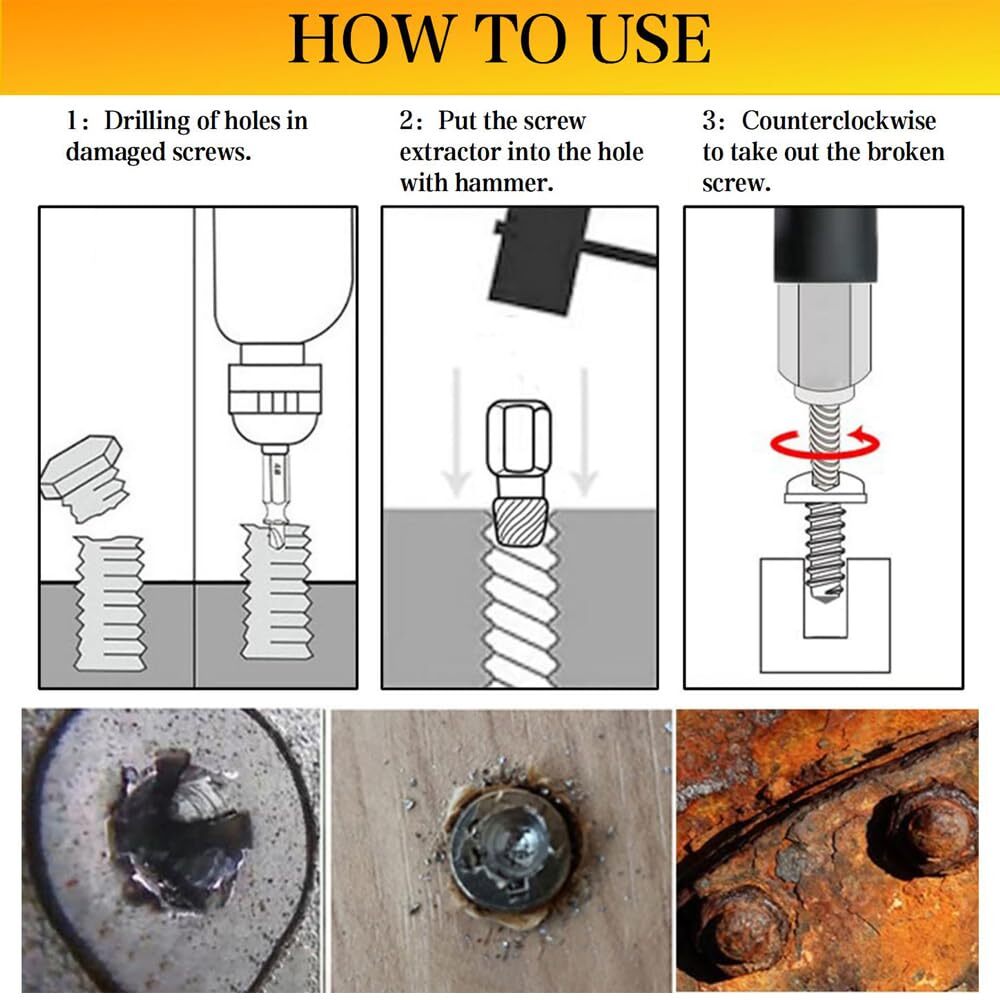 HOW TO USE

1: Drilling of holes in damaged screws.

2: Put the screw extractor into the hole with hammer.

3: Counterclockwise to take out the broken screw.