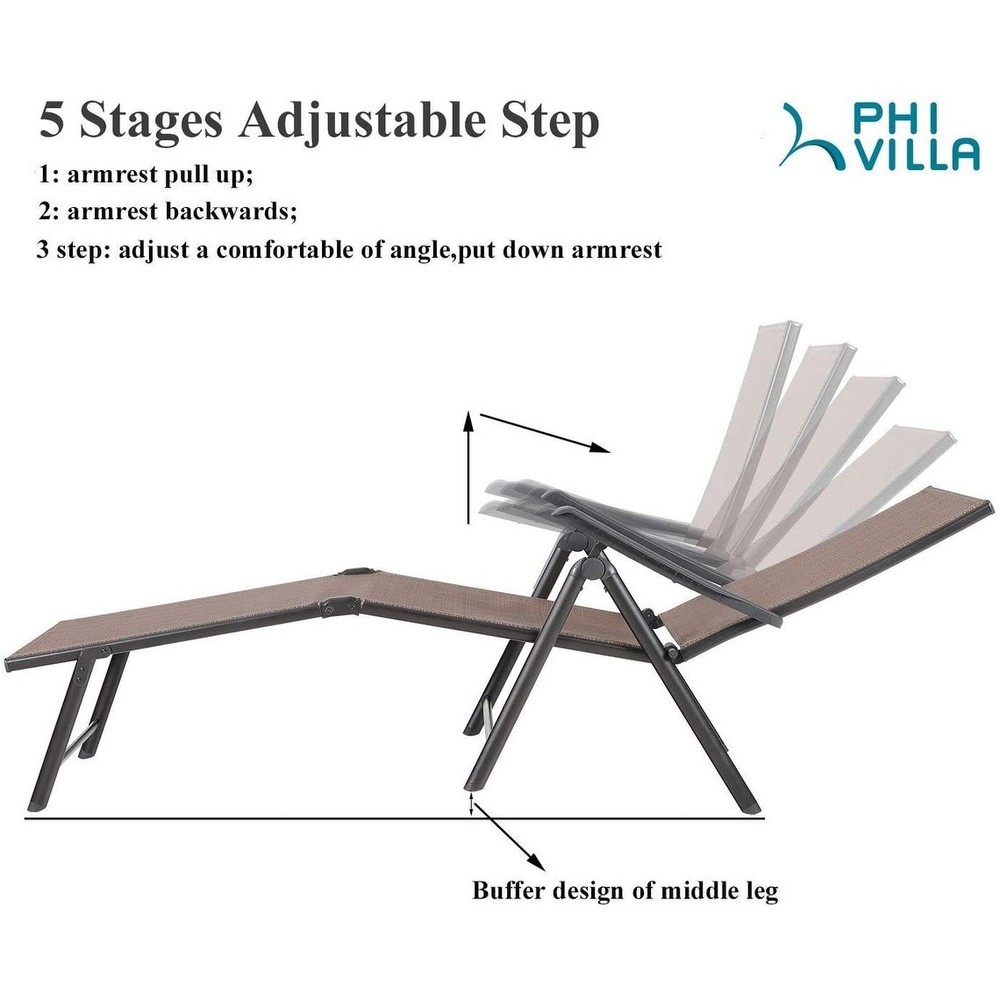 5 Stages Adjustable Step

PHI VILLA

1: armrest pull up;

2: armrest backwards;

3 step: adjust a comfortable of angle,put down armrest

Buffer design of middle leg