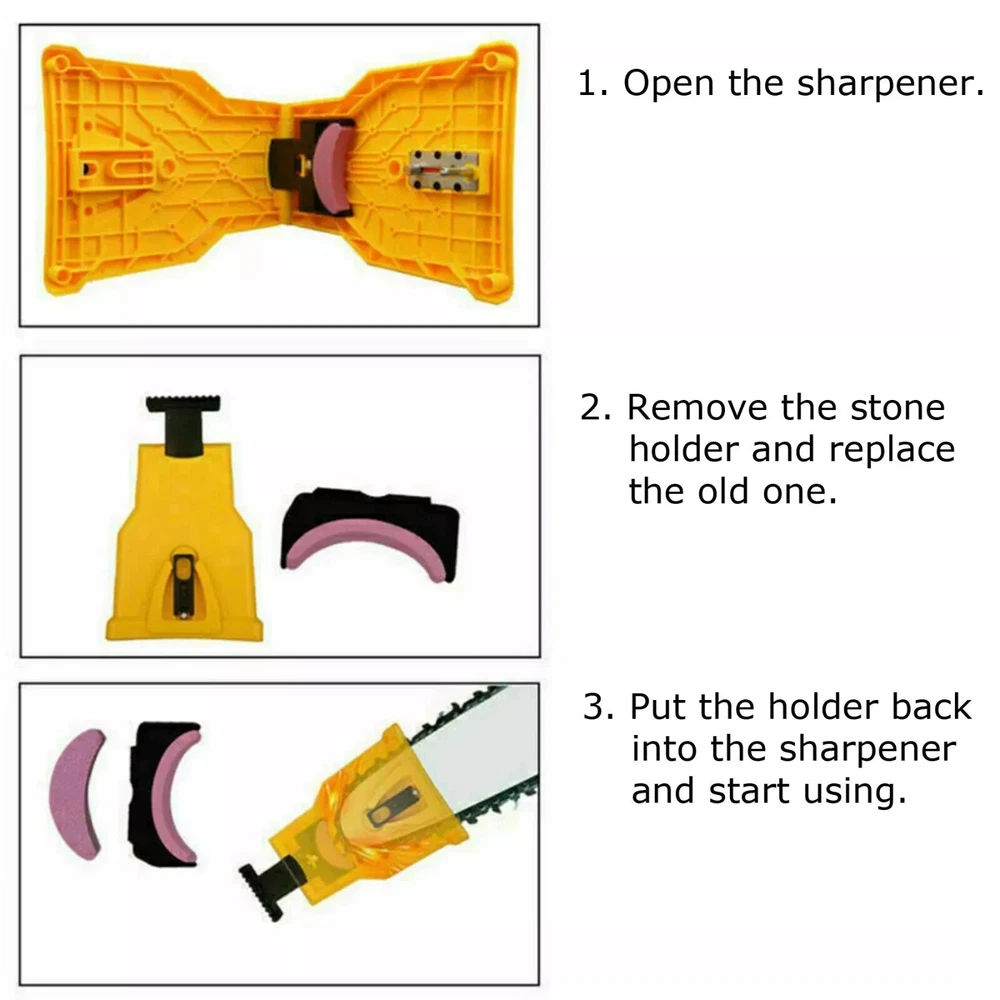 1. Open the sharpener.

2. Remove the stone holder and replace the old one.

3. Put the holder back into the sharpener and start using.