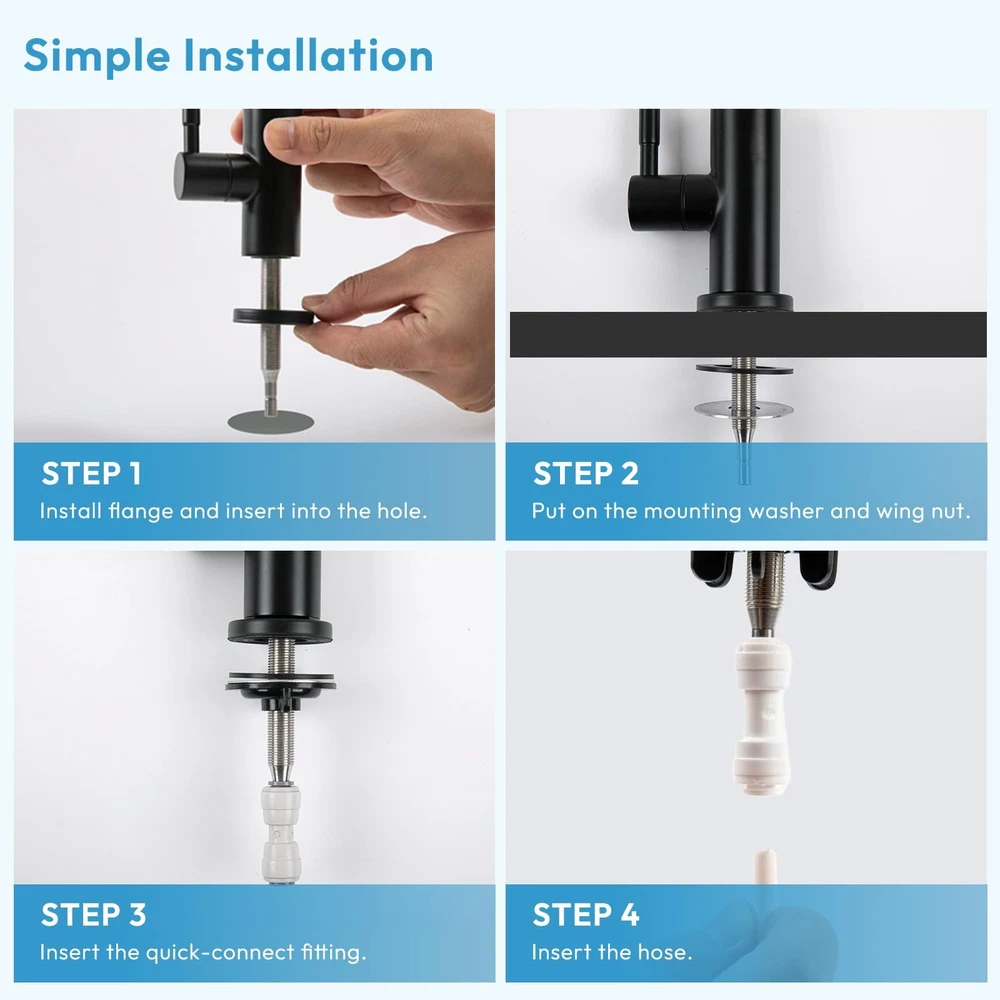 Simple Installation

STEP 1
Install flange and insert into the hole.

STEP 2
Put on the mounting washer and wing nut.

STEP 3
Insert the quick-connect fitting.

STEP 4
Insert the hose.