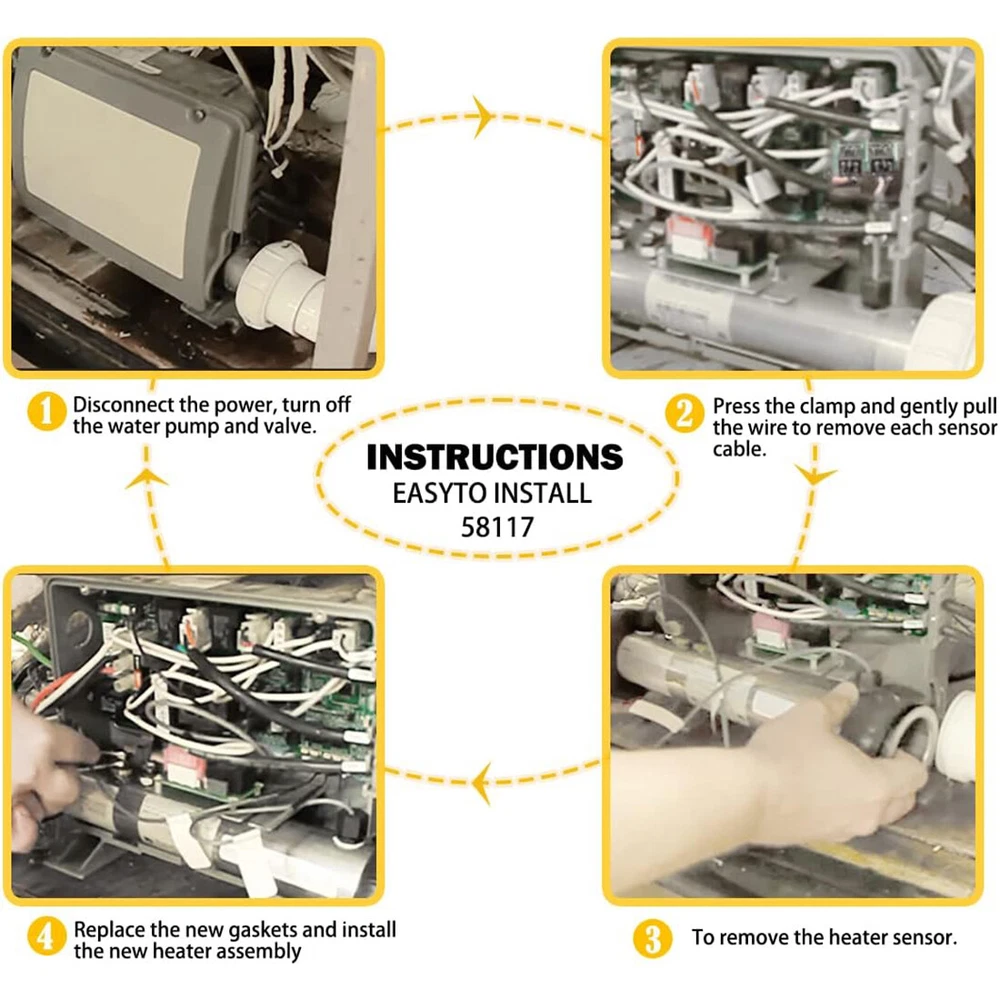 1 Disconnect the power, turn off the water pump and valve.

2 Press the clamp and gently pull the wire to remove each sensor cable.

INSTRUCTIONS
EASYTO INSTALL
58117

4 Replace the new gaskets and install the new heater assembly

3 To remove the heater sensor.