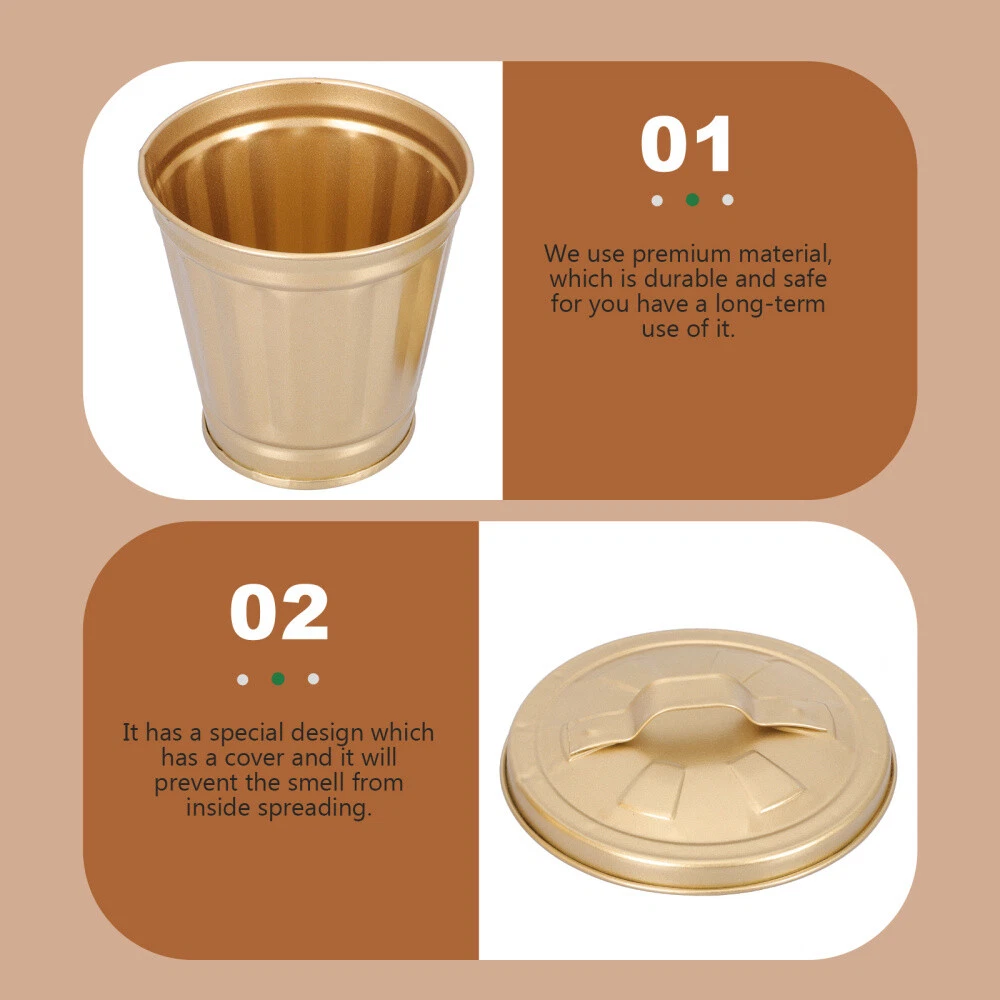 01

We use premium material, which is durable and safe for you have a long-term use of it.

02

It has a special design which has a cover and it will prevent the smell from inside spreading.