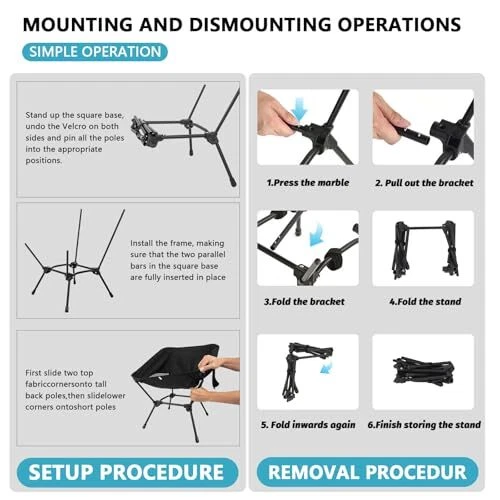 MOUNTING AND DISMOUNTING OPERATIONS

SIMPLE OPERATION

Stand up the square base, undo the Velcro on both sides and pin all the poles into the appropriate positions.

Install the frame, making sure that the two parallel bars in the square base are fully inserted in place

First slide two top fabriccornersonto tall back poles,then slidelower corners ontoshort poles

SETUP PROCEDURE

1.Press the marble

2. Pull out the bracket

3.Fold the bracket

4.Fold the stand

5. Fold inwards again

6.Finish storing the stand

REMOVAL PROCEDUR