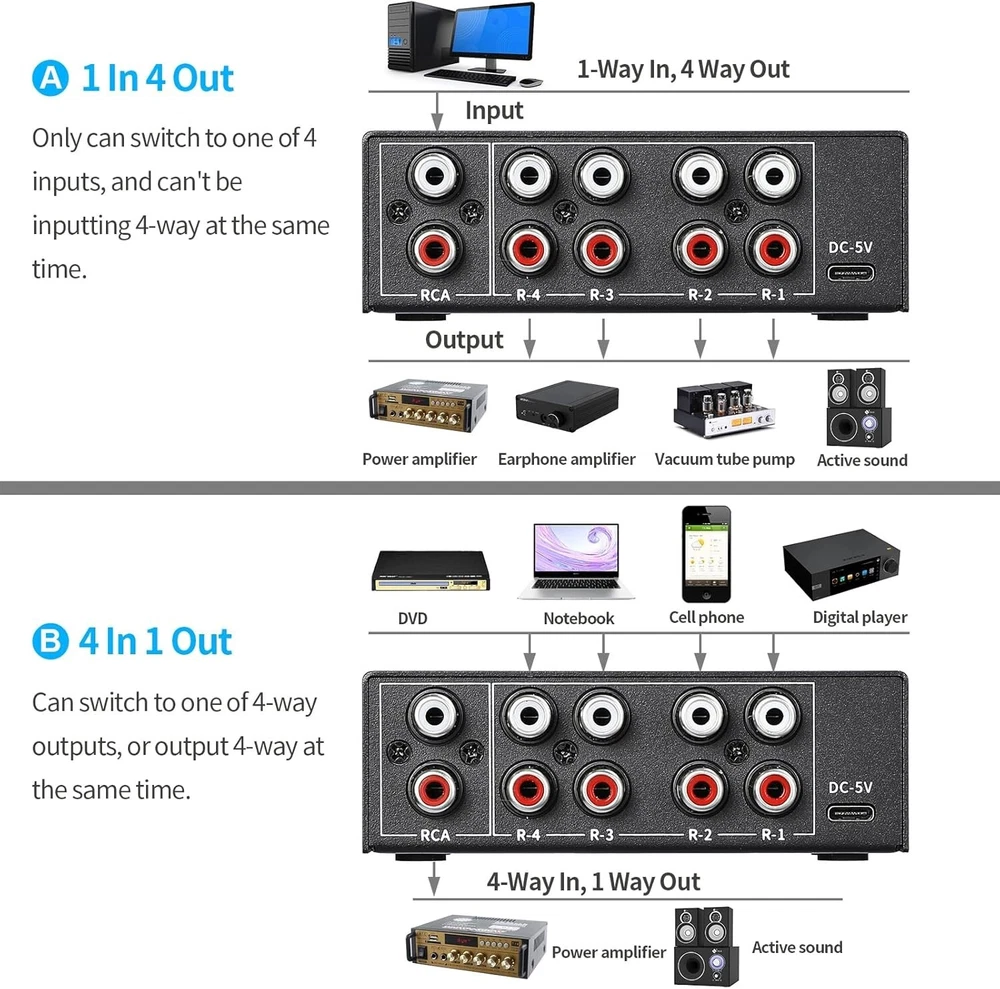 A 1 In 4 Out

Only can switch to one of 4 inputs, and can't be inputting 4-way at the same time.

1-Way In, 4 Way Out

Input

RCA R-4 R-3 R-2 R-1 DC-5V

Output

Power amplifier Earphone amplifier Vacuum tube pump Active sound

B 4 In 1 Out

Can switch to one of 4-way outputs, or output 4-way at the same time.

DVD Notebook Cell phone Digital player

RCA R-4 R-3 R-2 R-1 DC-5V

4-Way In, 1 Way Out

Power amplifier Active sound