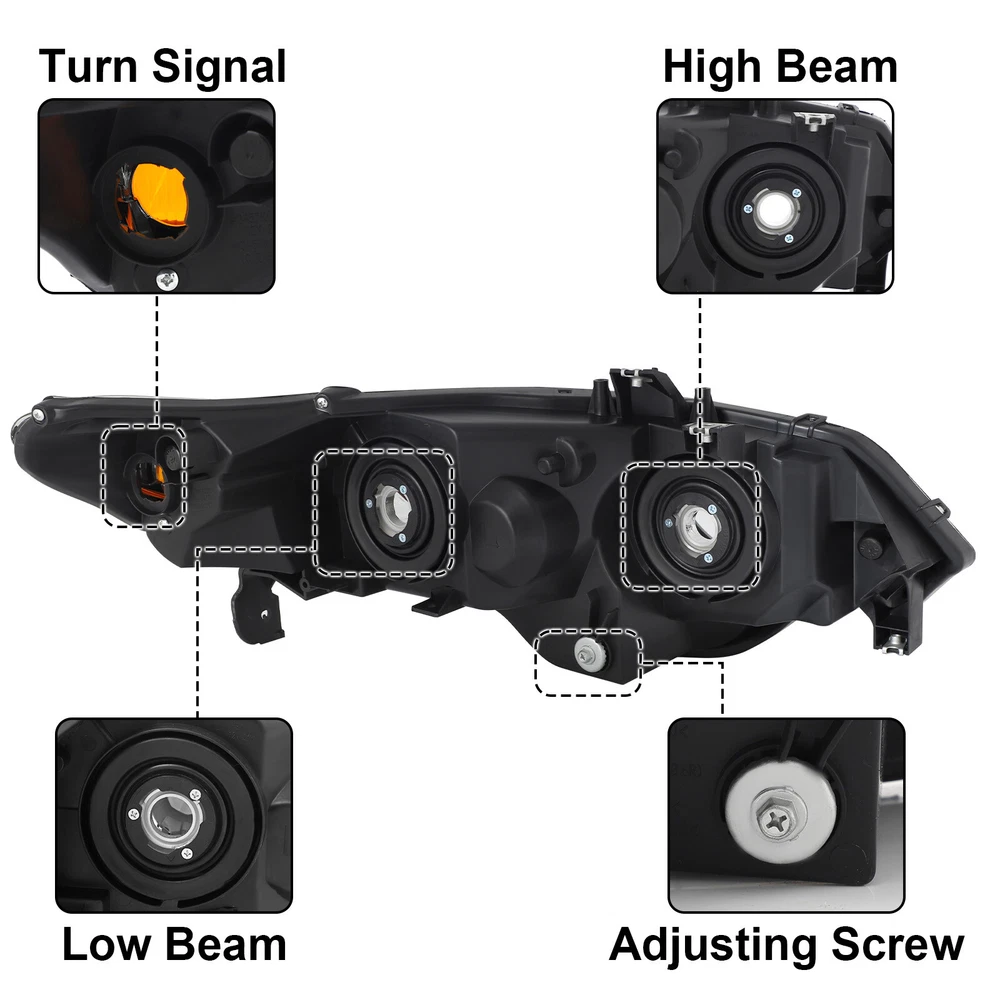 Turn Signal

High Beam

Low Beam

Adjusting Screw