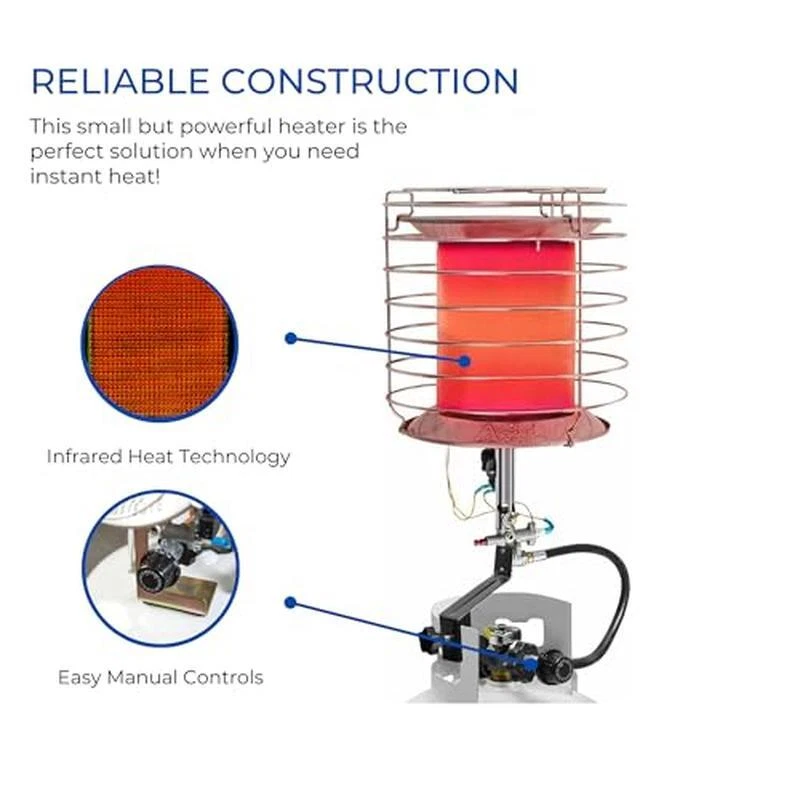 RELIABLE CONSTRUCTION

This small but powerful heater is the perfect solution when you need instant heat!

Infrared Heat Technology

Easy Manual Controls