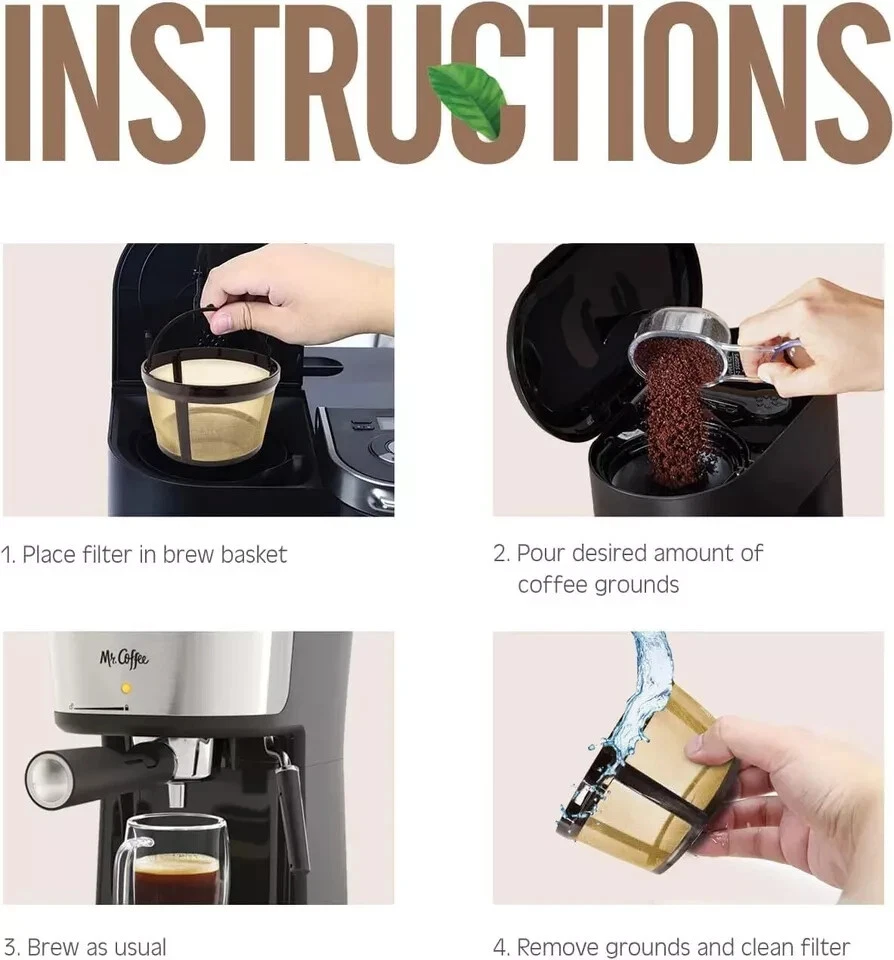 INSTRUCTIONS

1. Place filter in brew basket

2. Pour desired amount of coffee grounds

Mr. Coffee

3. Brew as usual

4. Remove grounds and clean filter