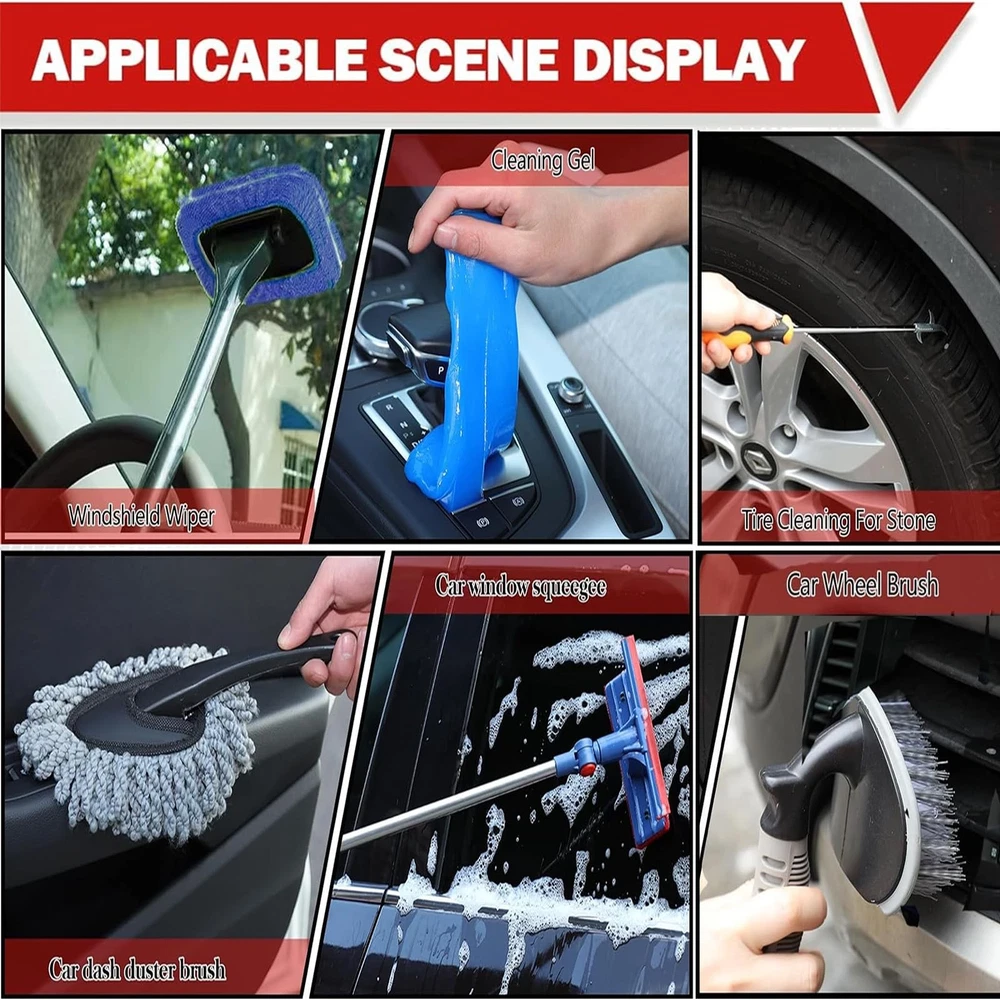 APPLICABLE SCENE DISPLAY

Windshield Wiper

Cleaning Gel

Tire Cleaning For Stone

Car dash duster brush

Car window squeegee

Car Wheel Brush