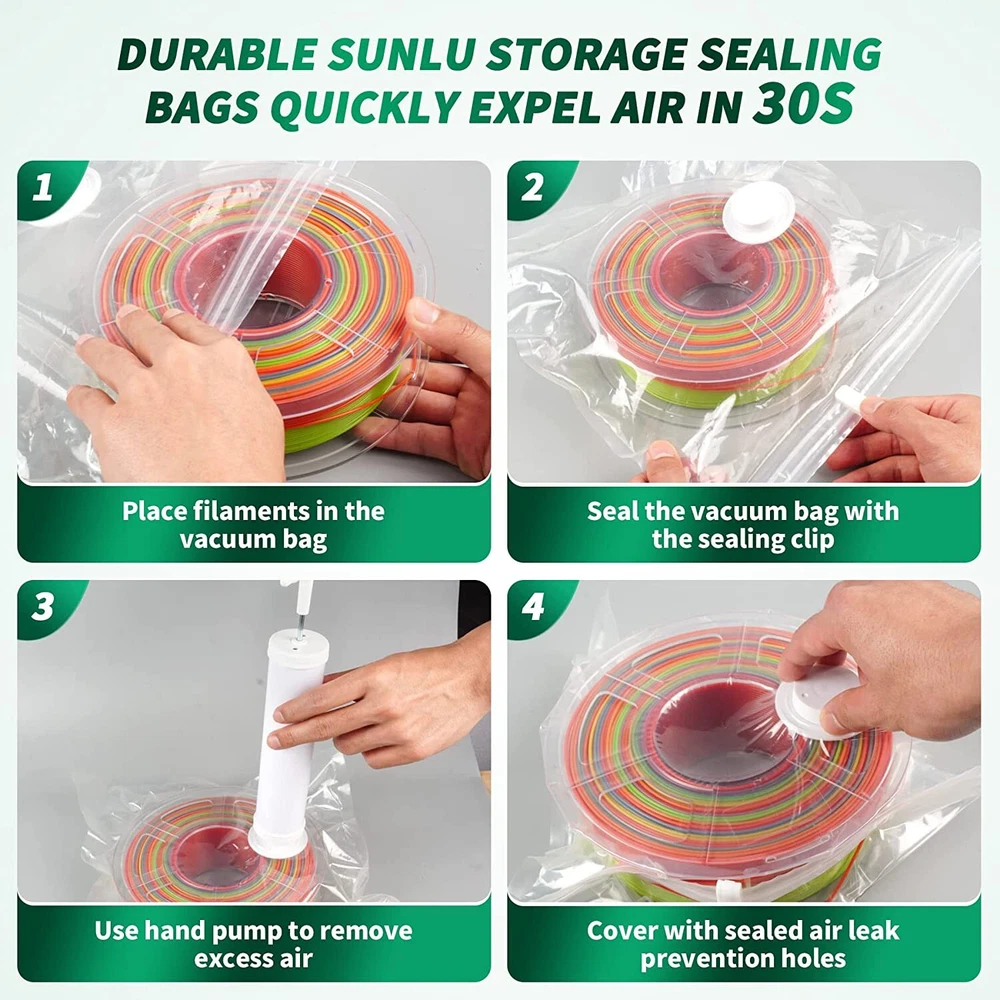 DURABLE SUNLU STORAGE SEALING BAGS QUICKLY EXPEL AIR IN 30S

1

Place filaments in the vacuum bag

2

Seal the vacuum bag with the sealing clip

3

Use hand pump to remove excess air

4

Cover with sealed air leak prevention holes