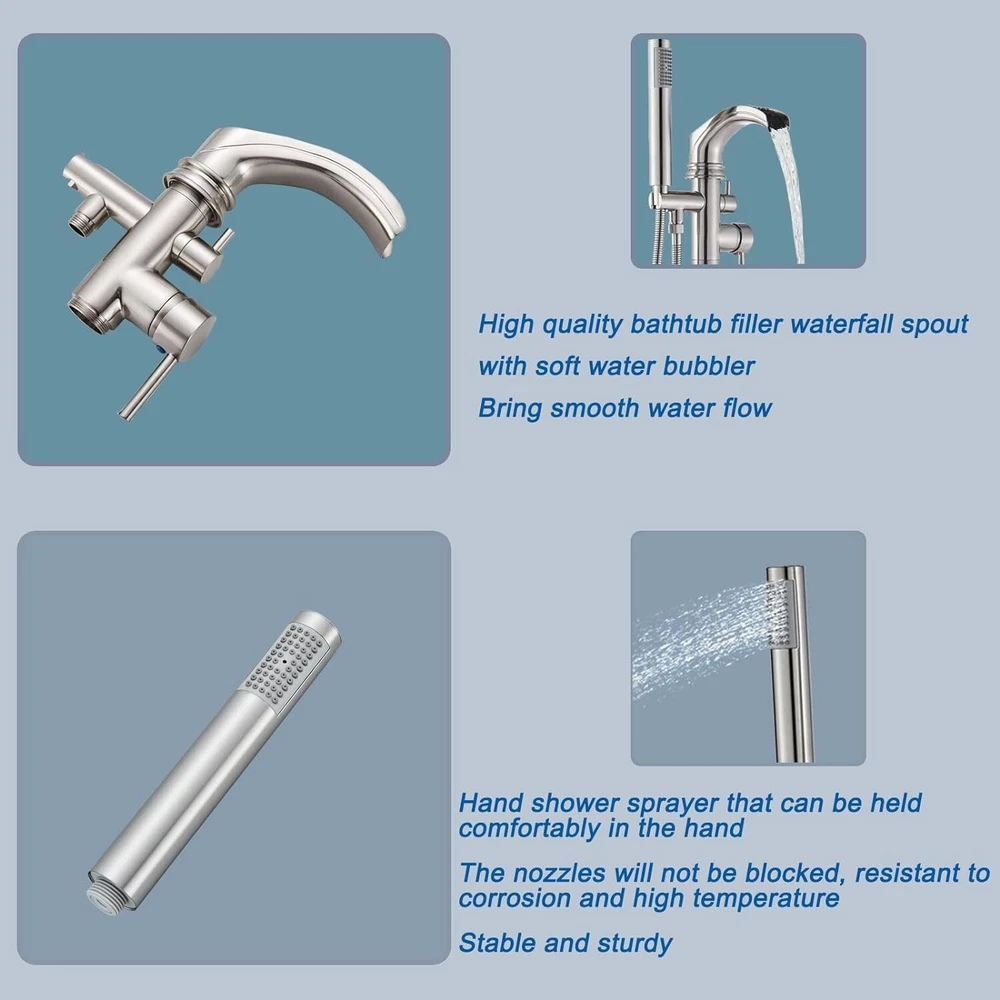 High quality bathtub filler waterfall spout with soft water bubbler

Bring smooth water flow

Hand shower sprayer that can be held comfortably in the hand

The nozzles will not be blocked, resistant to corrosion and high temperature

Stable and sturdy