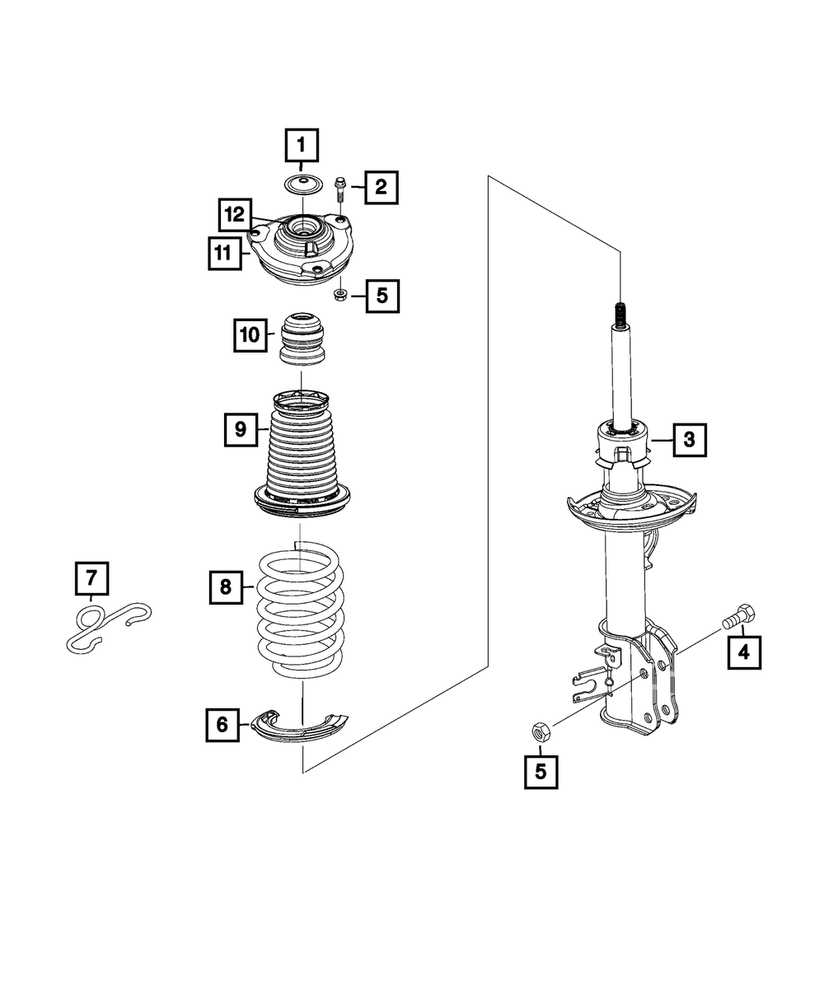 1
2
12
11
5
10
9
3
7
8
4
6
5