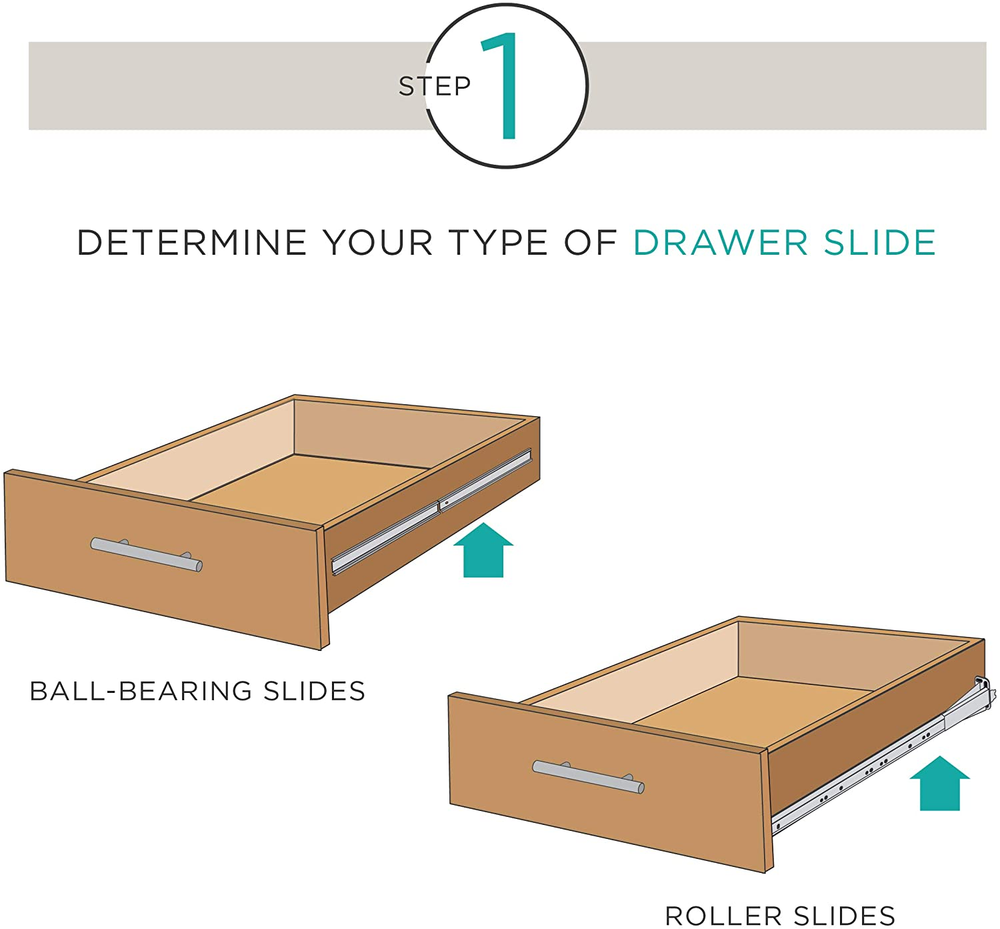 STEP 1

DETERMINE YOUR TYPE OF DRAWER SLIDE

BALL-BEARING SLIDES

ROLLER SLIDES