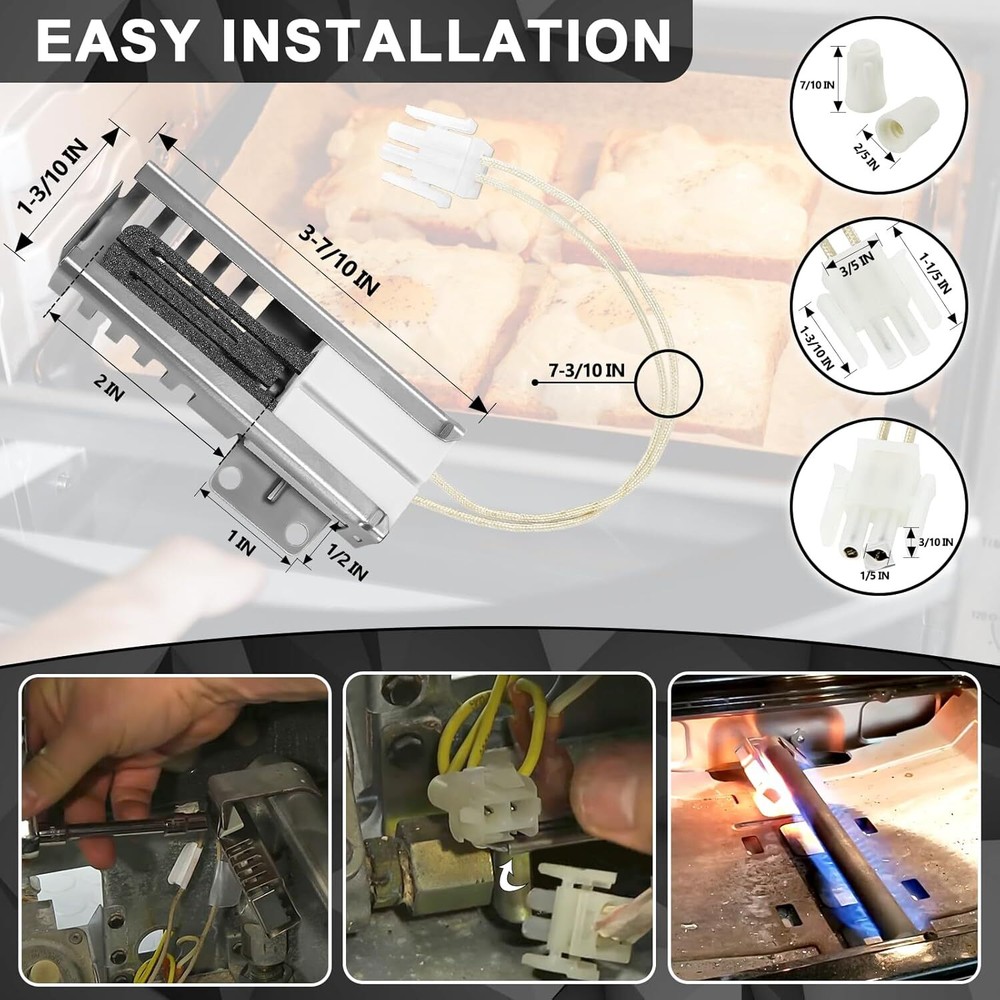 EASY INSTALLATION

1-3/10 IN

3-7/10 IN

2 IN

1 IN

1/2 IN

7-3/10 IN

7/10 IN

2/5 IN

3/5 IN

1-1/5 IN

1-3/10 IN

3/10 IN

1/5 IN