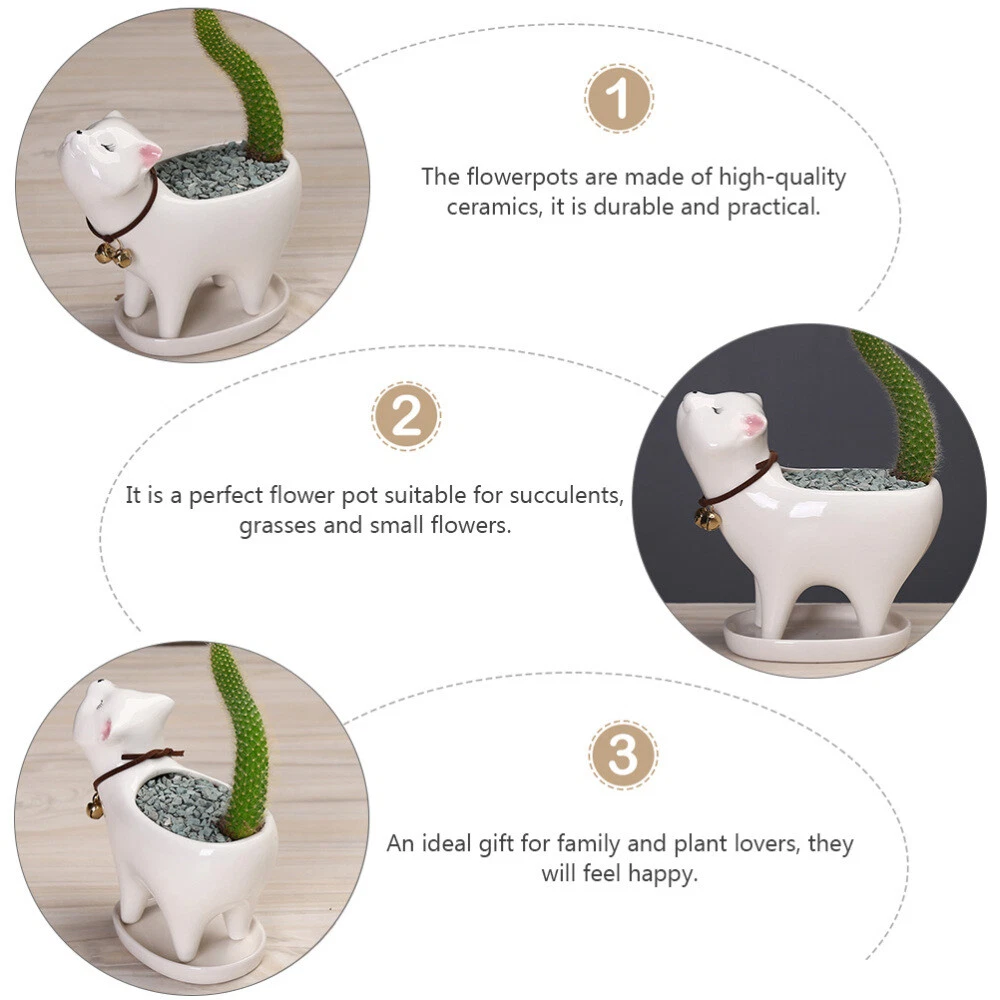 1

The flowerpots are made of high-quality ceramics, it is durable and practical.

2

It is a perfect flower pot suitable for succulents, grasses and small flowers.

3

An ideal gift for family and plant lovers, they will feel happy.