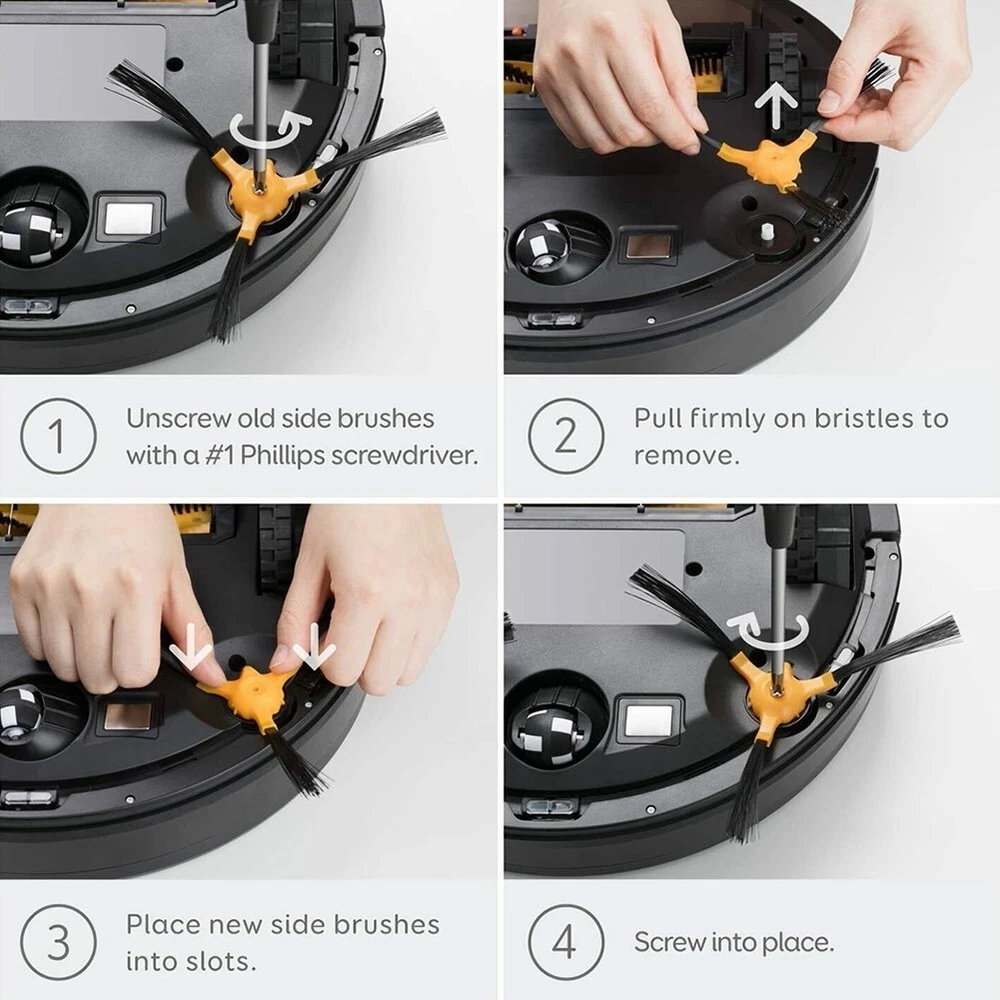 1
Unscrew old side brushes with a #1 Phillips screwdriver.

2
Pull firmly on bristles to remove.

3
Place new side brushes into slots.

4
Screw into place.