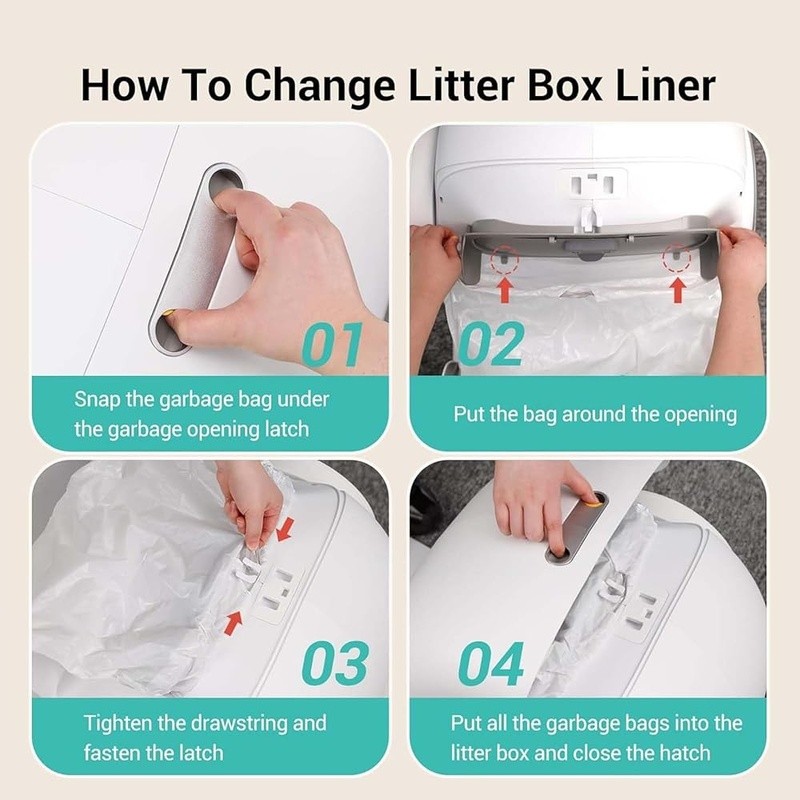 How To Change Litter Box Liner

01

Snap the garbage bag under the garbage opening latch

02

Put the bag around the opening

03

Tighten the drawstring and fasten the latch

04

Put all the garbage bags into the litter box and close the hatch