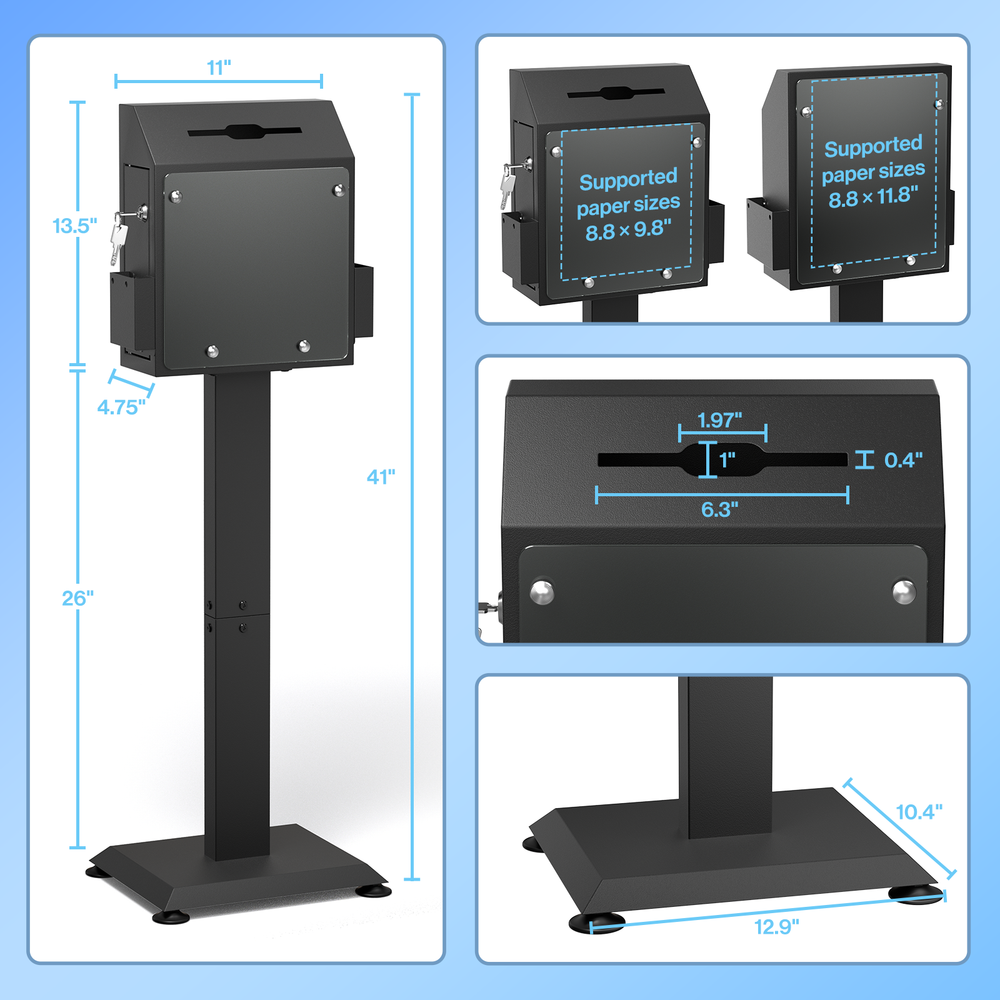 11"

13.5"

4.75"

41"

26"

Supported paper sizes 8.8 × 9.8"

Supported paper sizes 8.8 × 11.8"

1.97"

1"

0.4"

6.3"

10.4"

12.9"