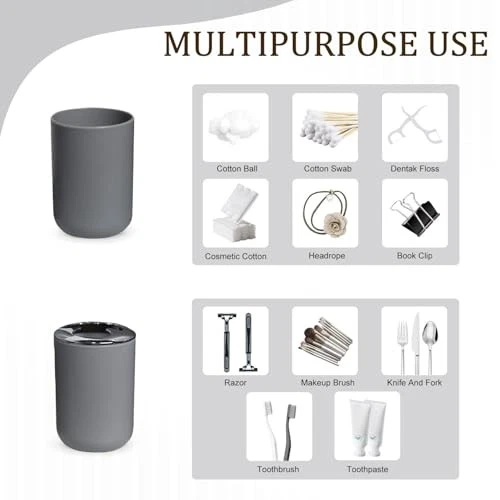 MULTIPURPOSE USE

Cotton Ball
Cotton Swab
Dentak Floss
Cosmetic Cotton
Headrope
Book Clip

Razor
Makeup Brush
Knife And Fork
Toothbrush
Toothpaste