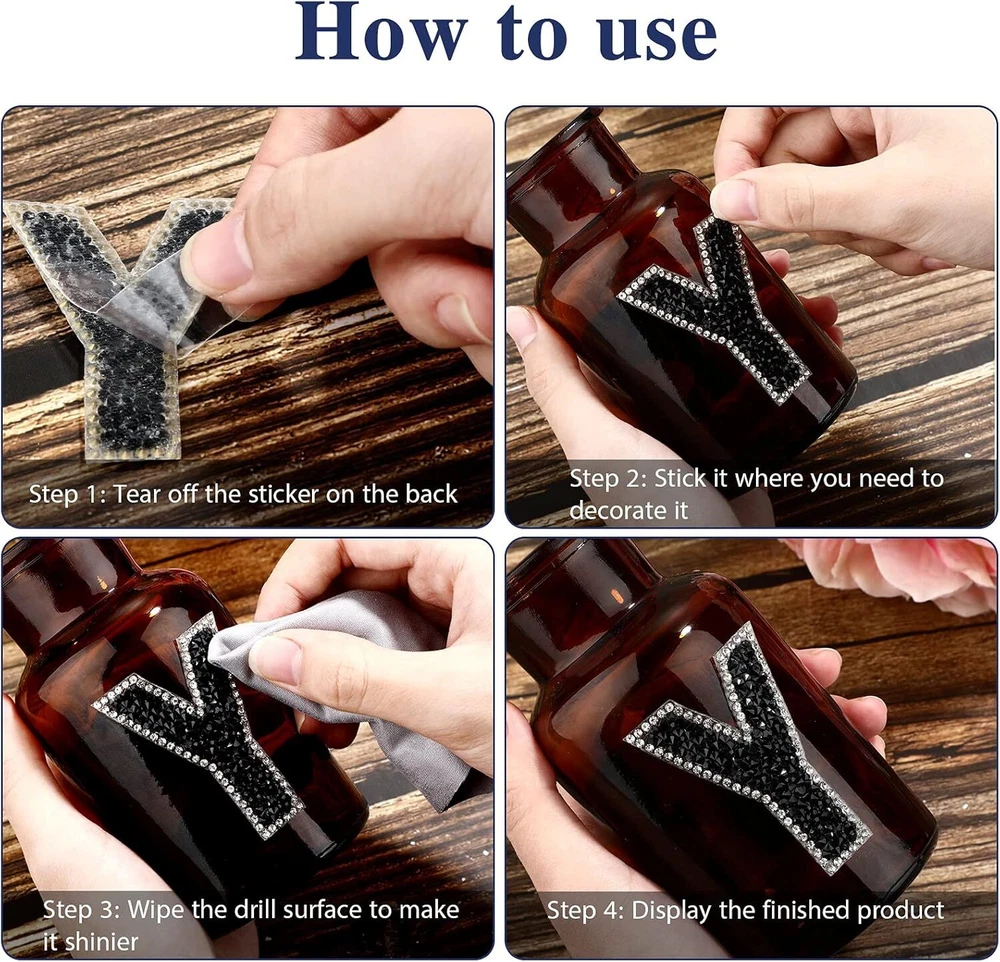 How to use

Step 1: Tear off the sticker on the back

Step 2: Stick it where you need to decorate it

Step 3: Wipe the drill surface to make it shinier

Step 4: Display the finished product