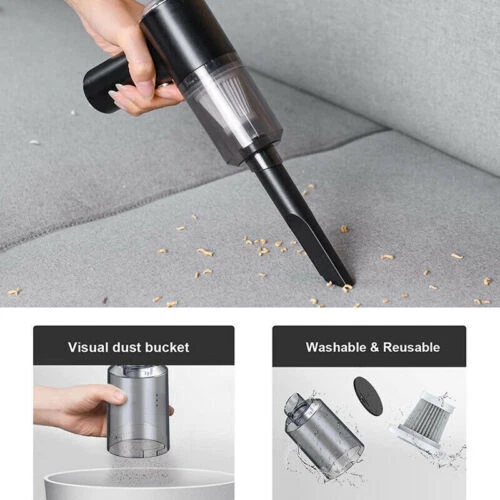 Visual dust bucket

Washable & Reusable