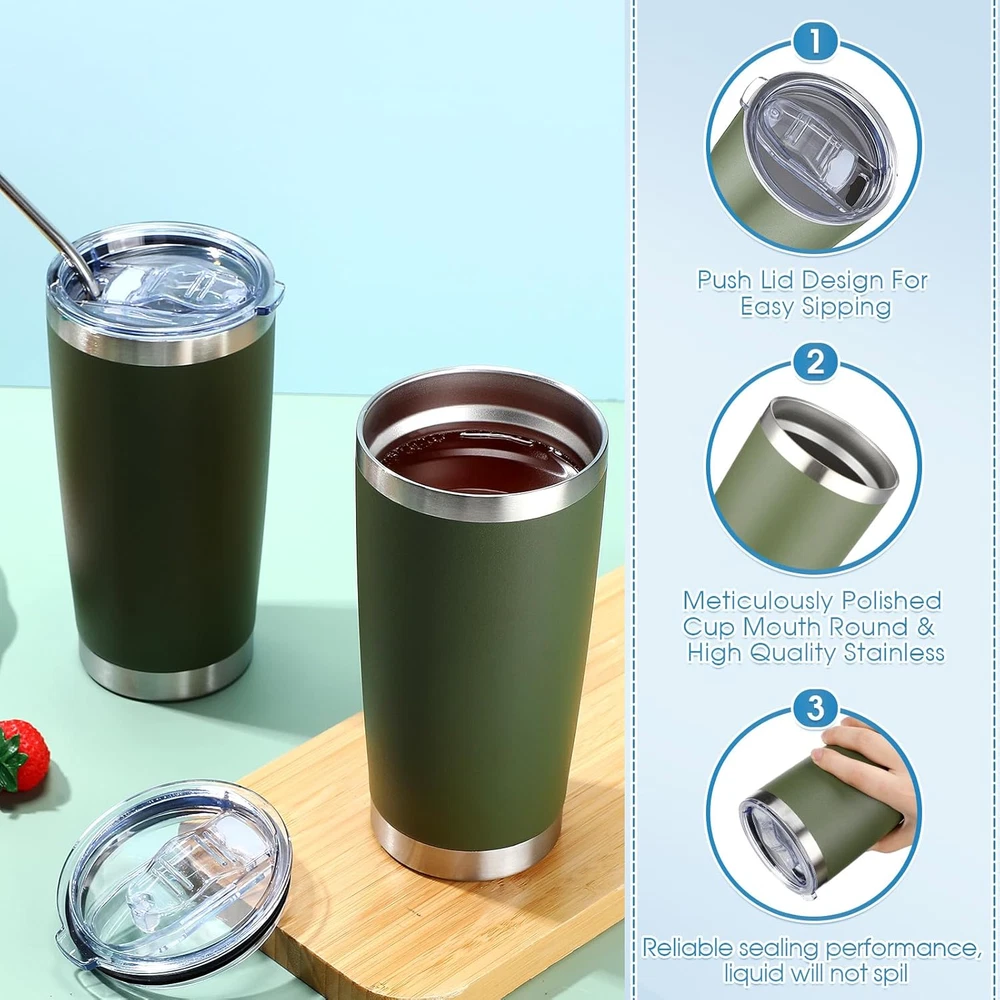 1

Push Lid Design For Easy Sipping

2

Meticulously Polished Cup Mouth Round & High Quality Stainless

3

Reliable sealing performance, liquid will not spil