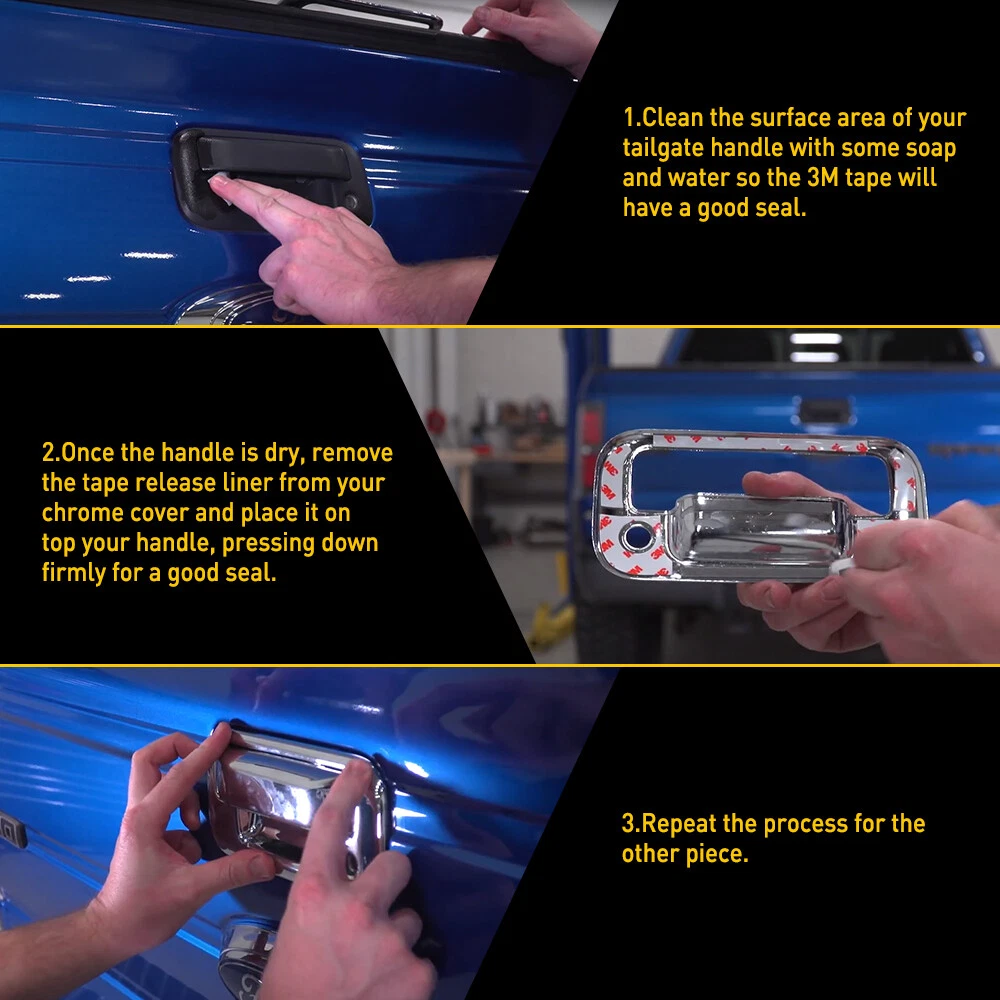 1.Clean the surface area of your tailgate handle with some soap and water so the 3M tape will have a good seal.

2.Once the handle is dry, remove the tape release liner from your chrome cover and place it on top your handle, pressing down firmly for a good seal.

3.Repeat the process for the other piece.