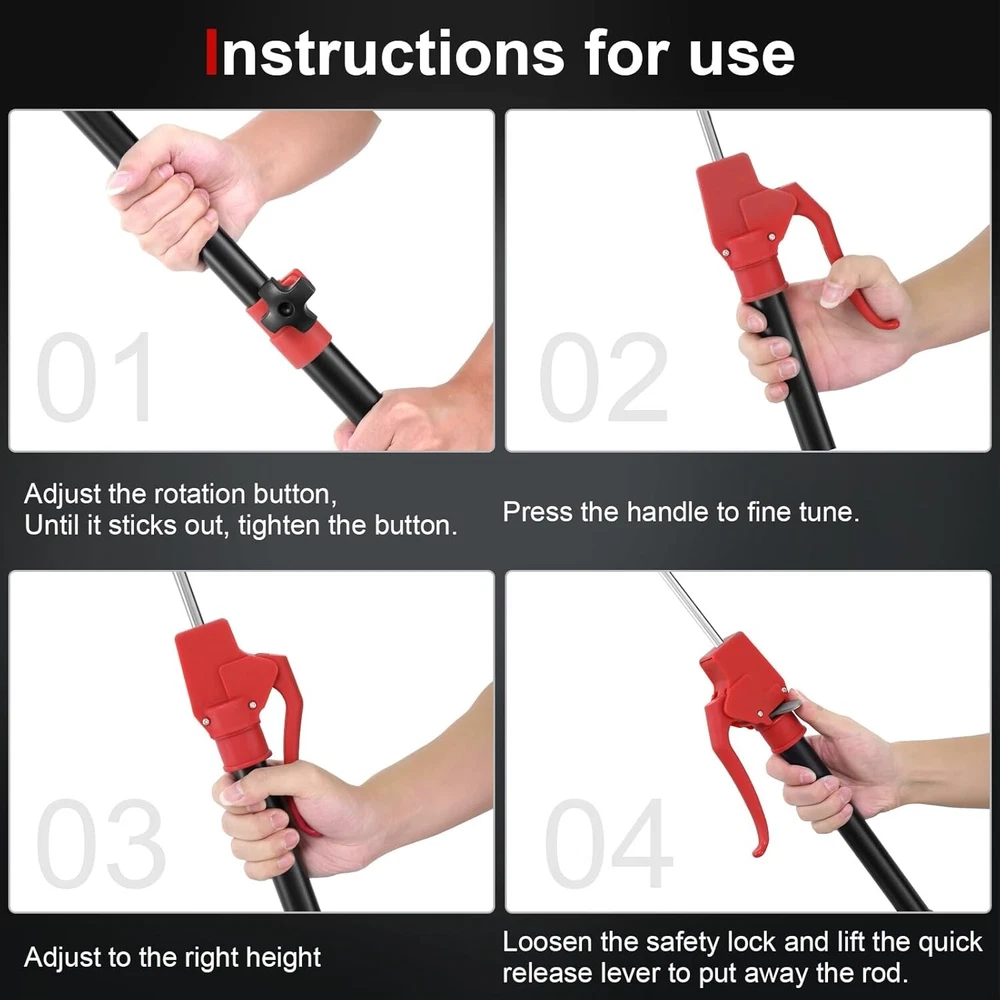 Instructions for use

01

Adjust the rotation button,
Until it sticks out, tighten the button.

02

Press the handle to fine tune.

03

Adjust to the right height

04

Loosen the safety lock and lift the quick release lever to put away the rod.