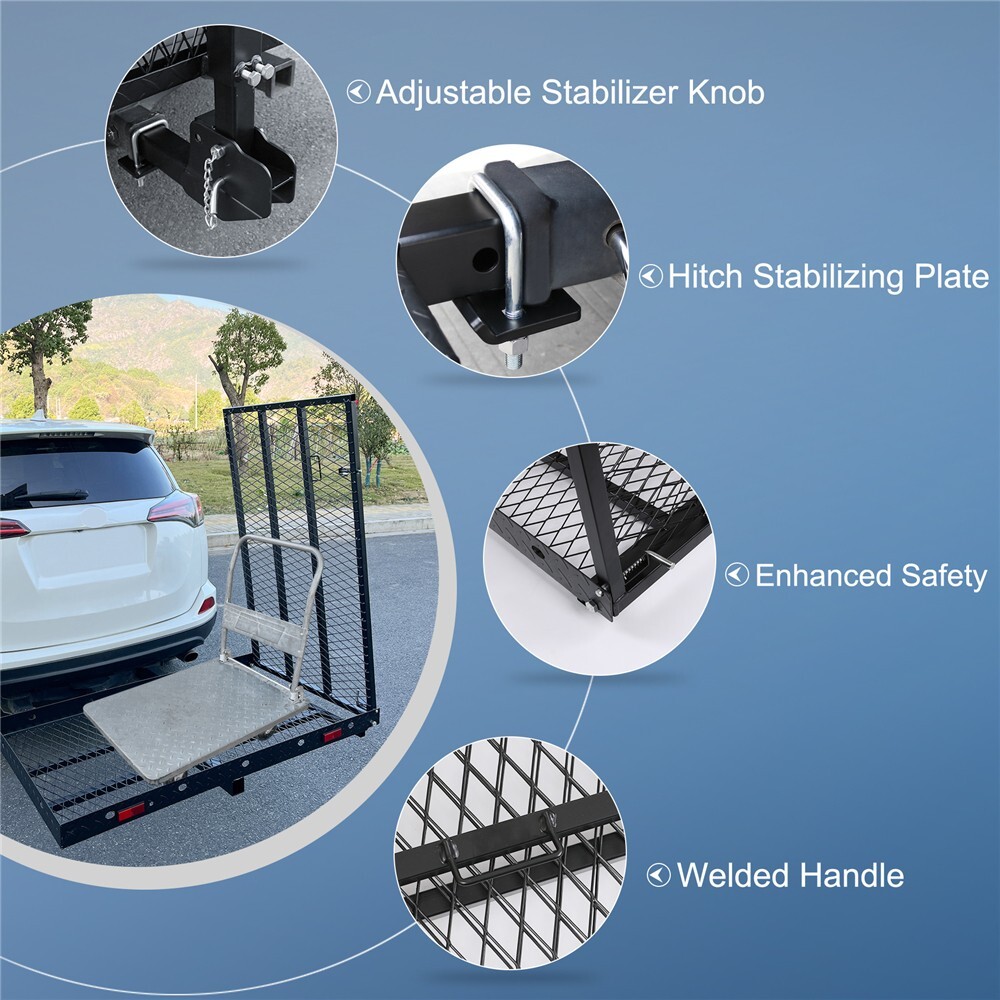 Adjustable Stabilizer Knob

Hitch Stabilizing Plate

Enhanced Safety

Welded Handle