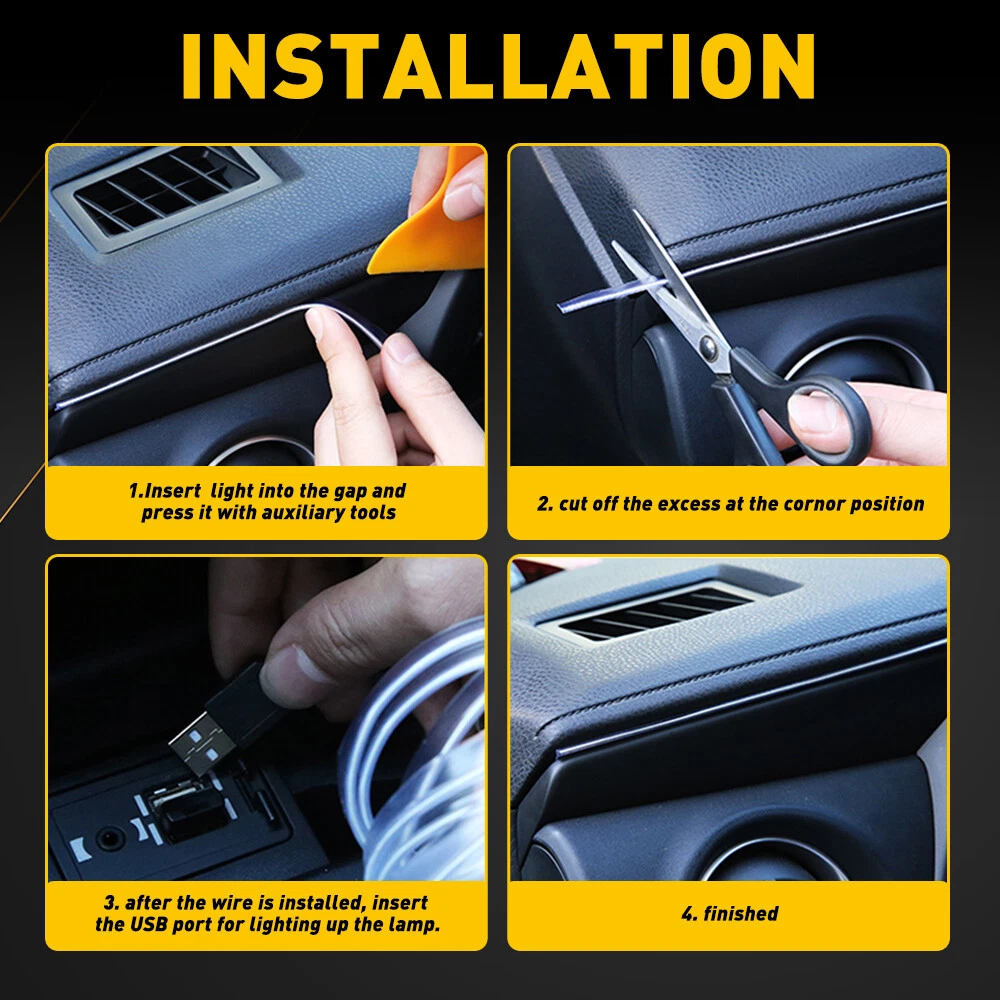 INSTALLATION

1.Insert light into the gap and press it with auxiliary tools

2. cut off the excess at the cornor position

3. after the wire is installed, insert the USB port for lighting up the lamp.

4. finished