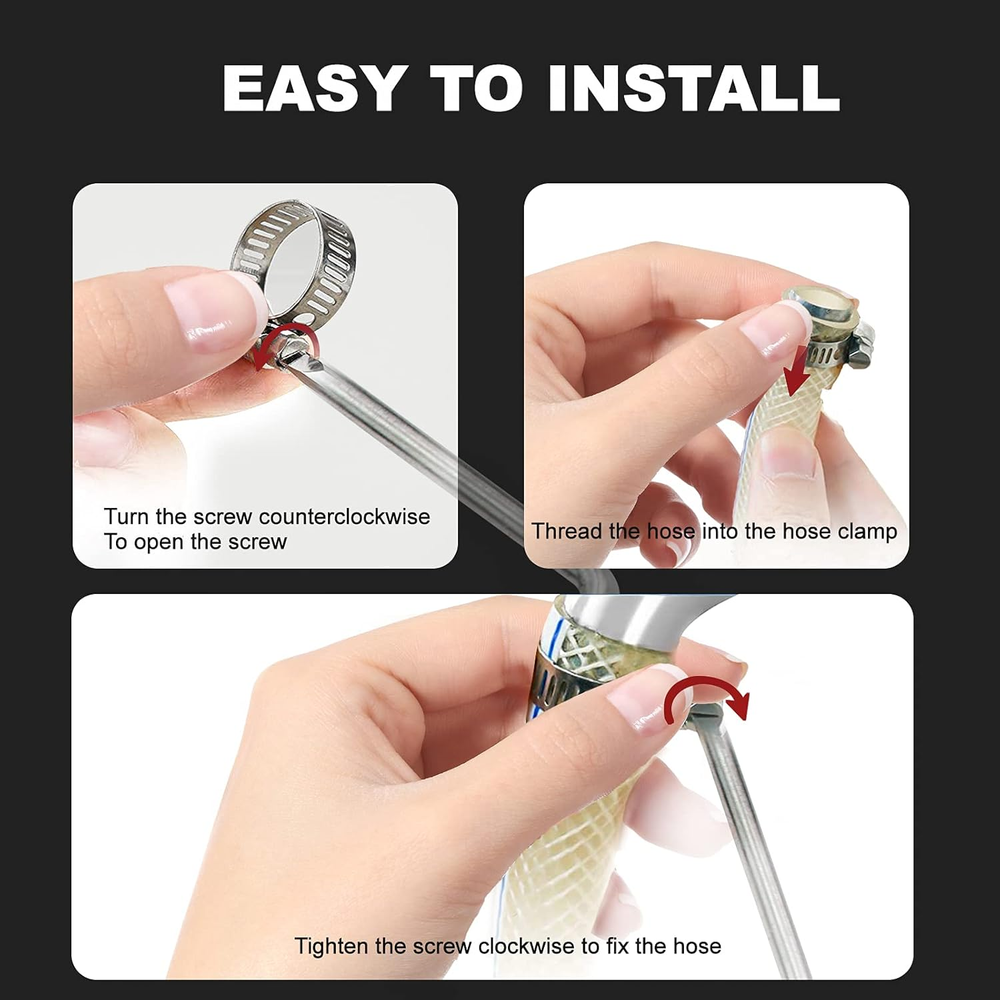 EASY TO INSTALL

Turn the screw counterclockwise
To open the screw

Thread the hose into the hose clamp

Tighten the screw clockwise to fix the hose