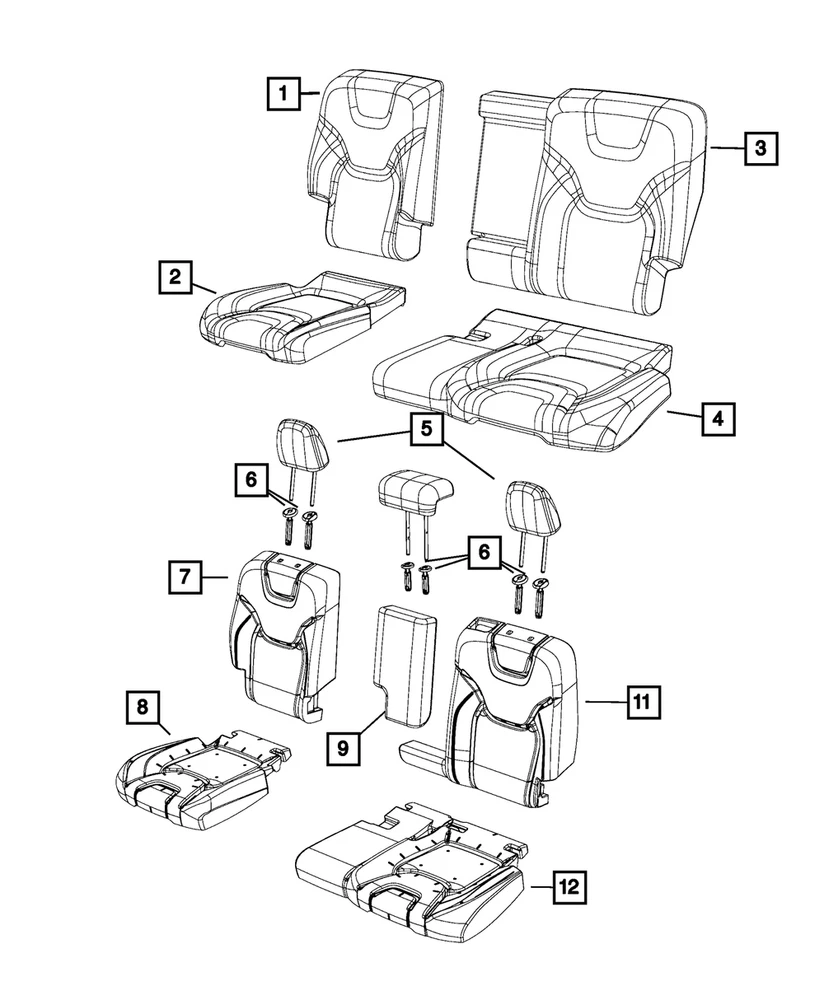 1
3
2
4
5
6
6
7
8
9
11
12