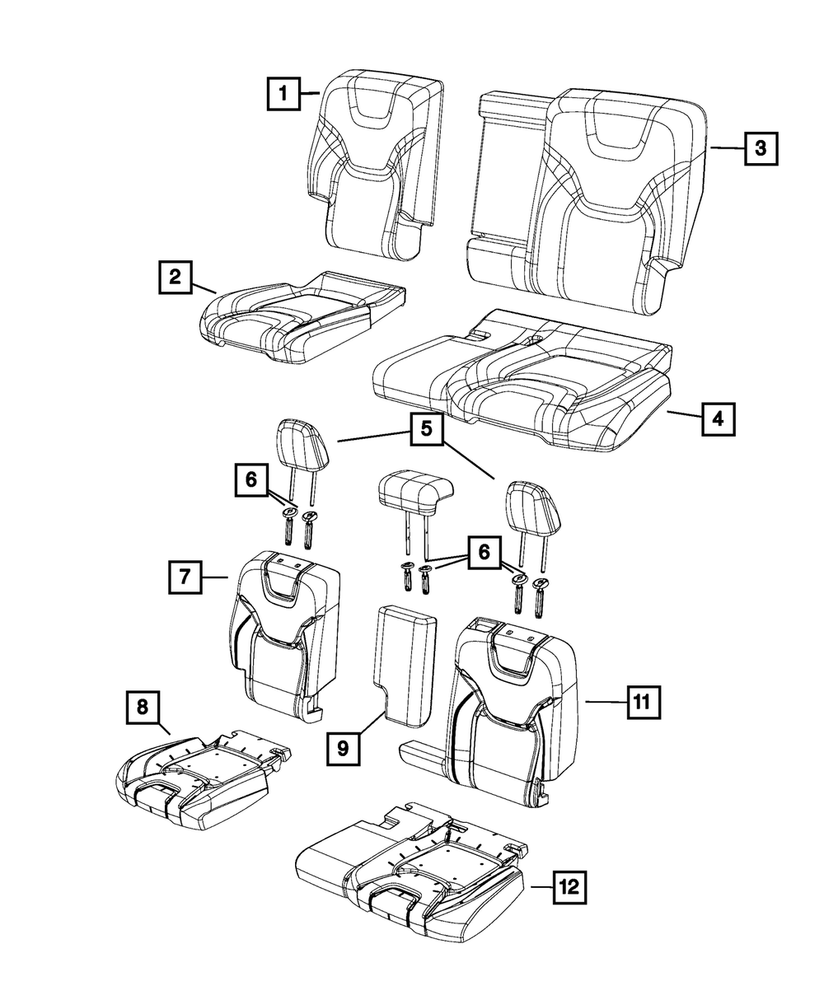 1
3
2
4
5
6
6
7
8
9
11
12