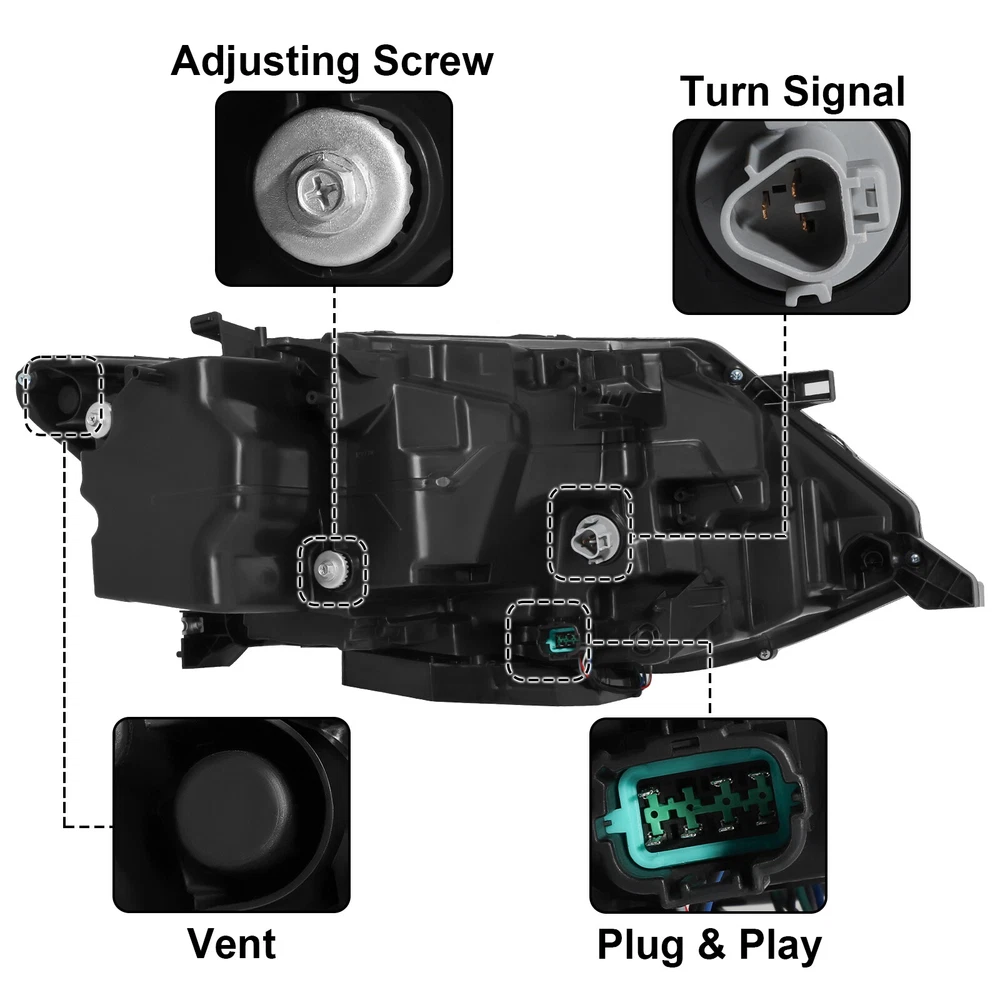 Adjusting Screw

Turn Signal

Vent

Plug & Play