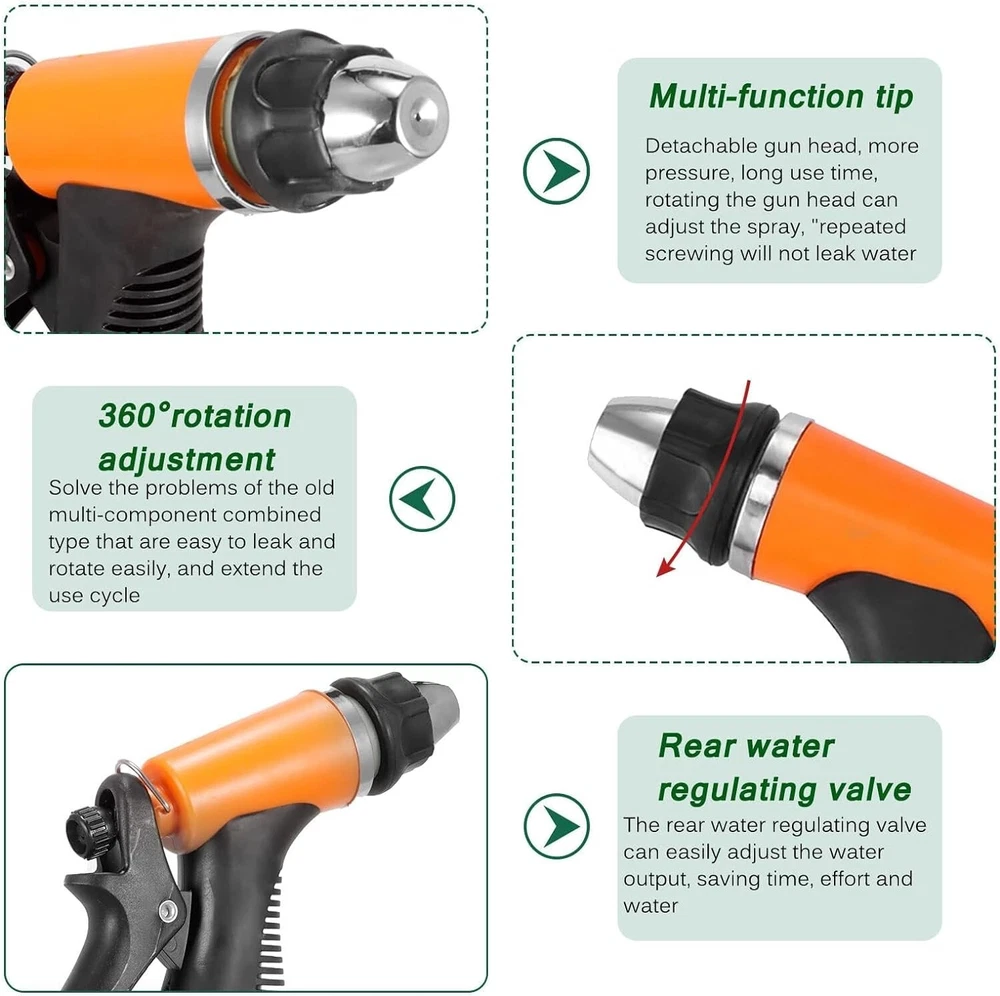 Multi-function tip

Detachable gun head, more pressure, long use time, rotating the gun head can adjust the spray, "repeated screwing will not leak water

360°rotation adjustment

Solve the problems of the old multi-component combined type that are easy to leak and rotate easily, and extend the use cycle

Rear water regulating valve

The rear water regulating valve can easily adjust the water output, saving time, effort and water