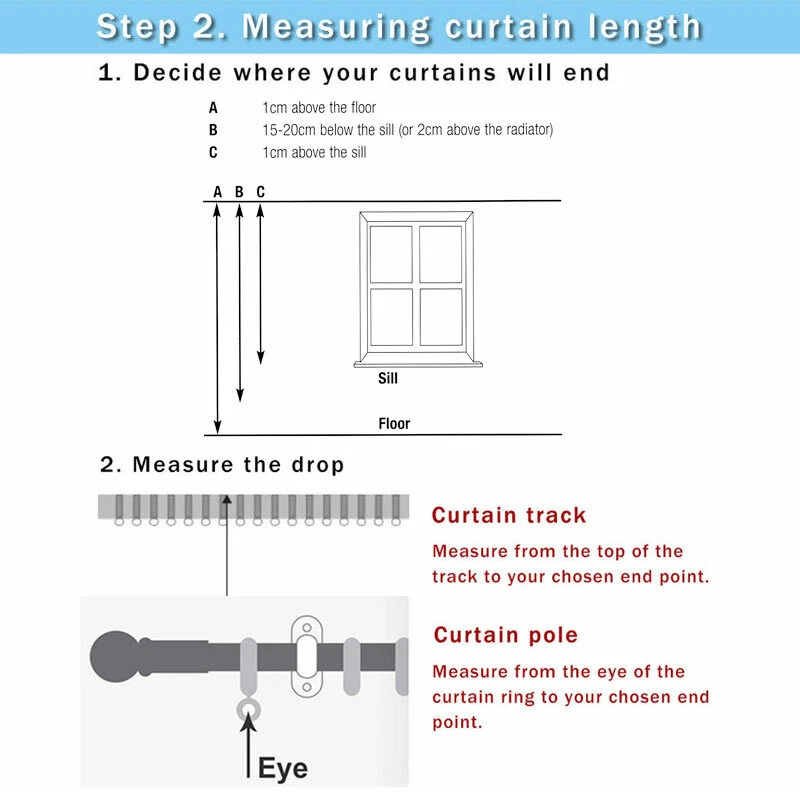 Step 2. Measuring curtain length

1. Decide where your curtains will end

A 1cm above the floor
B 15-20cm below the sill (or 2cm above the radiator)
C 1cm above the sill

A B C

Sill

Floor

2. Measure the drop

Curtain track

Measure from the top of the track to your chosen end point.

Curtain pole

Measure from the eye of the curtain ring to your chosen end point.

Eye