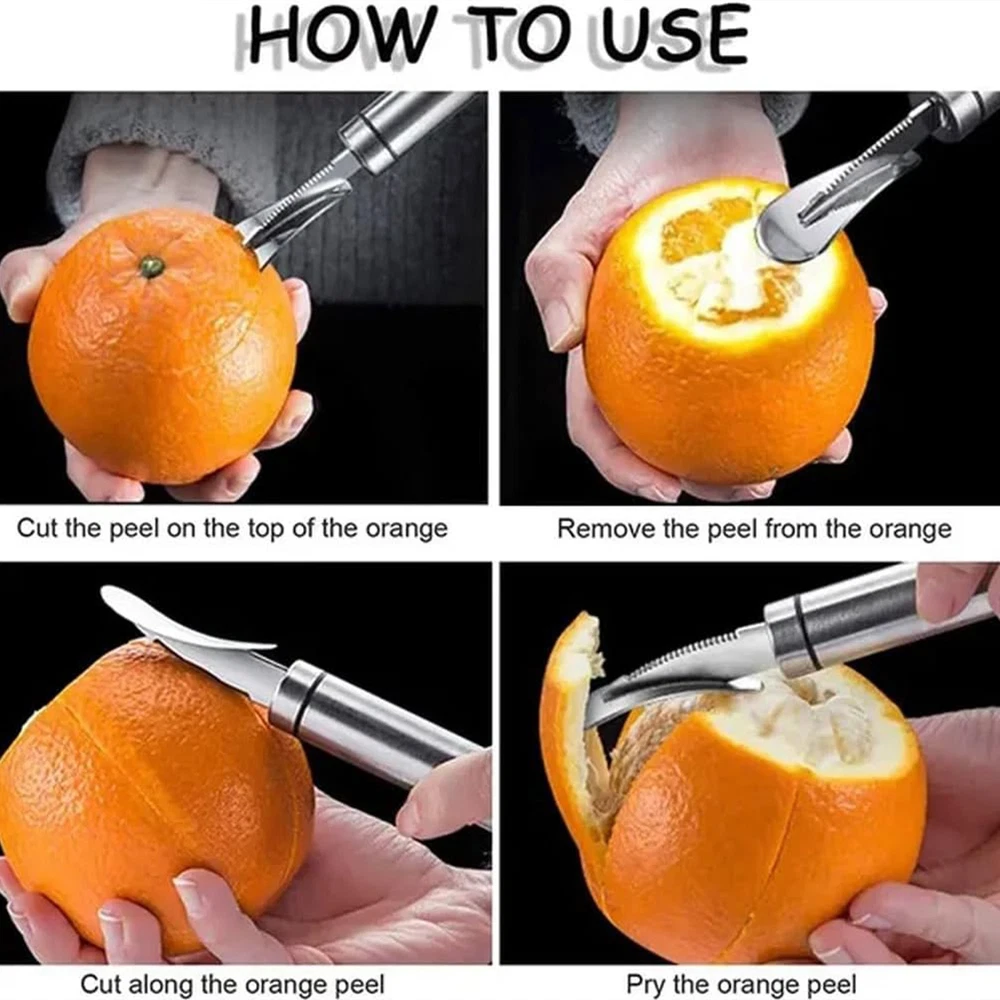 HOW TO USE

Cut the peel on the top of the orange

Remove the peel from the orange

Cut along the orange peel

Pry the orange peel