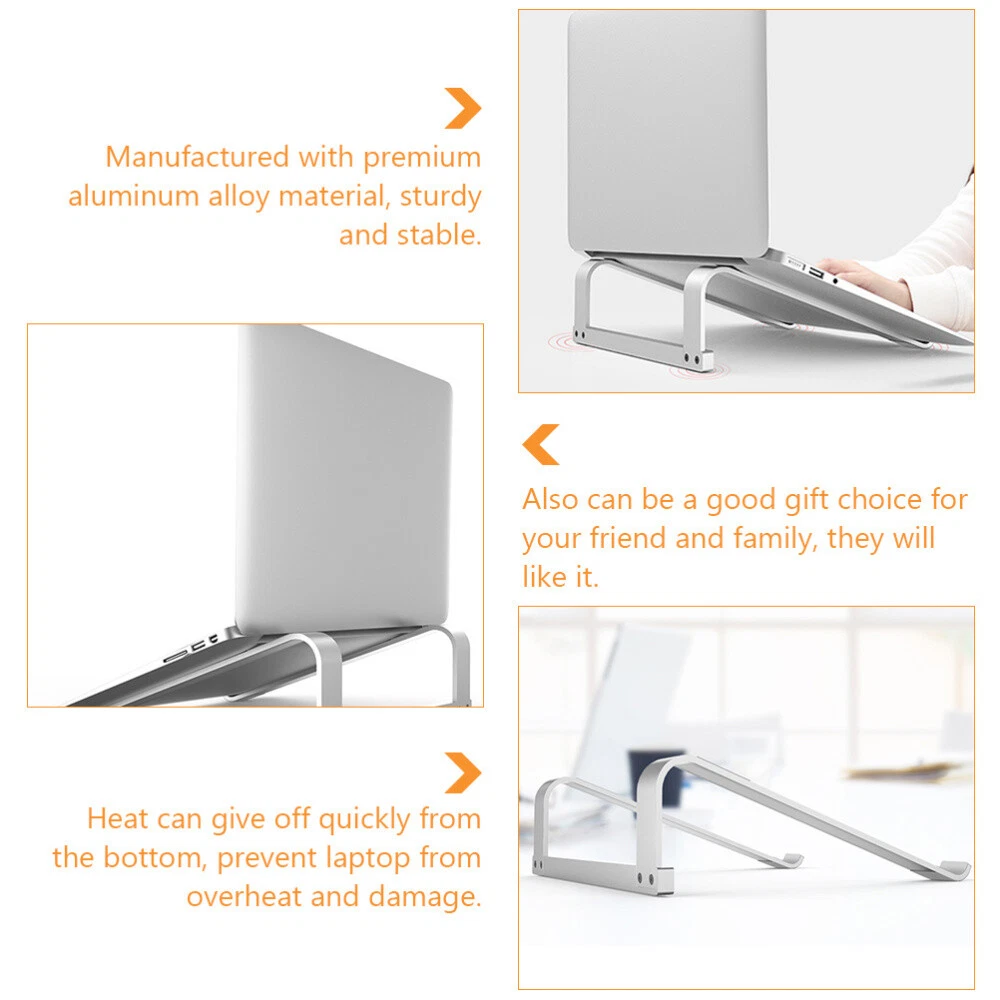 Manufactured with premium aluminum alloy material, sturdy and stable.

Also can be a good gift choice for your friend and family, they will like it.

Heat can give off quickly from the bottom, prevent laptop from overheat and damage.