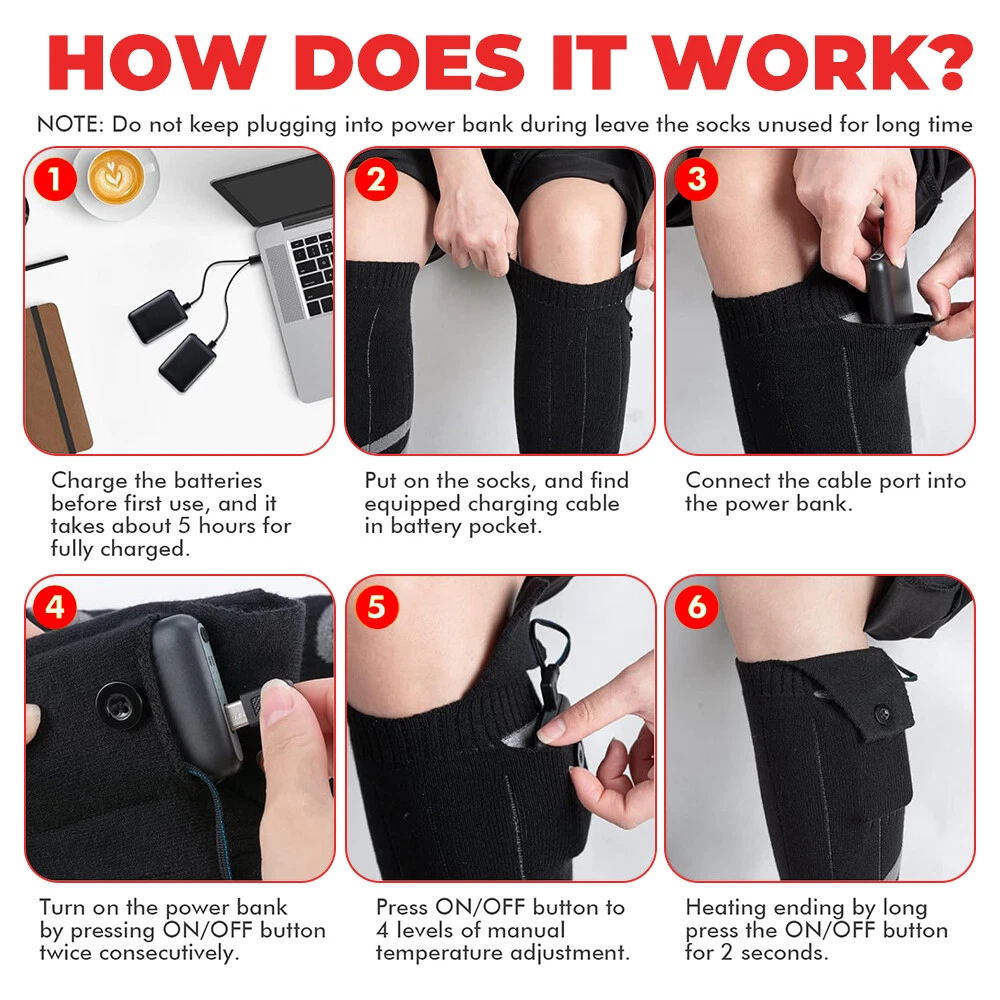 HOW DOES IT WORK?

NOTE: Do not keep plugging into power bank during leave the socks unused for long time

1

Charge the batteries before first use, and it takes about 5 hours for fully charged.

2

Put on the socks, and find equipped charging cable in battery pocket.

3

Connect the cable port into the power bank.

4

Turn on the power bank by pressing ON/OFF button twice consecutively.

5

Press ON/OFF button to 4 levels of manual temperature adjustment.

6

Heating ending by long press the ON/OFF button for 2 seconds.