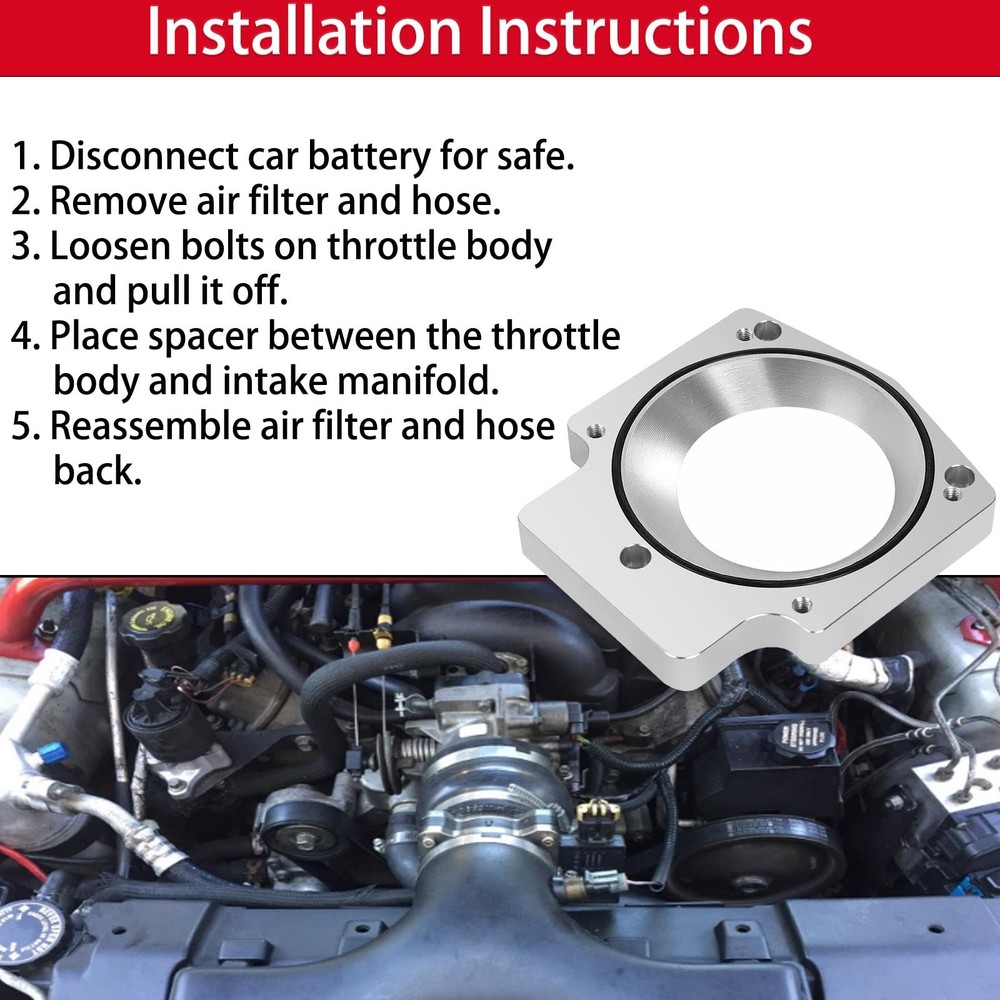 Installation Instructions

1. Disconnect car battery for safe.
2. Remove air filter and hose.
3. Loosen bolts on throttle body and pull it off.
4. Place spacer between the throttle body and intake manifold.
5. Reassemble air filter and hose back.